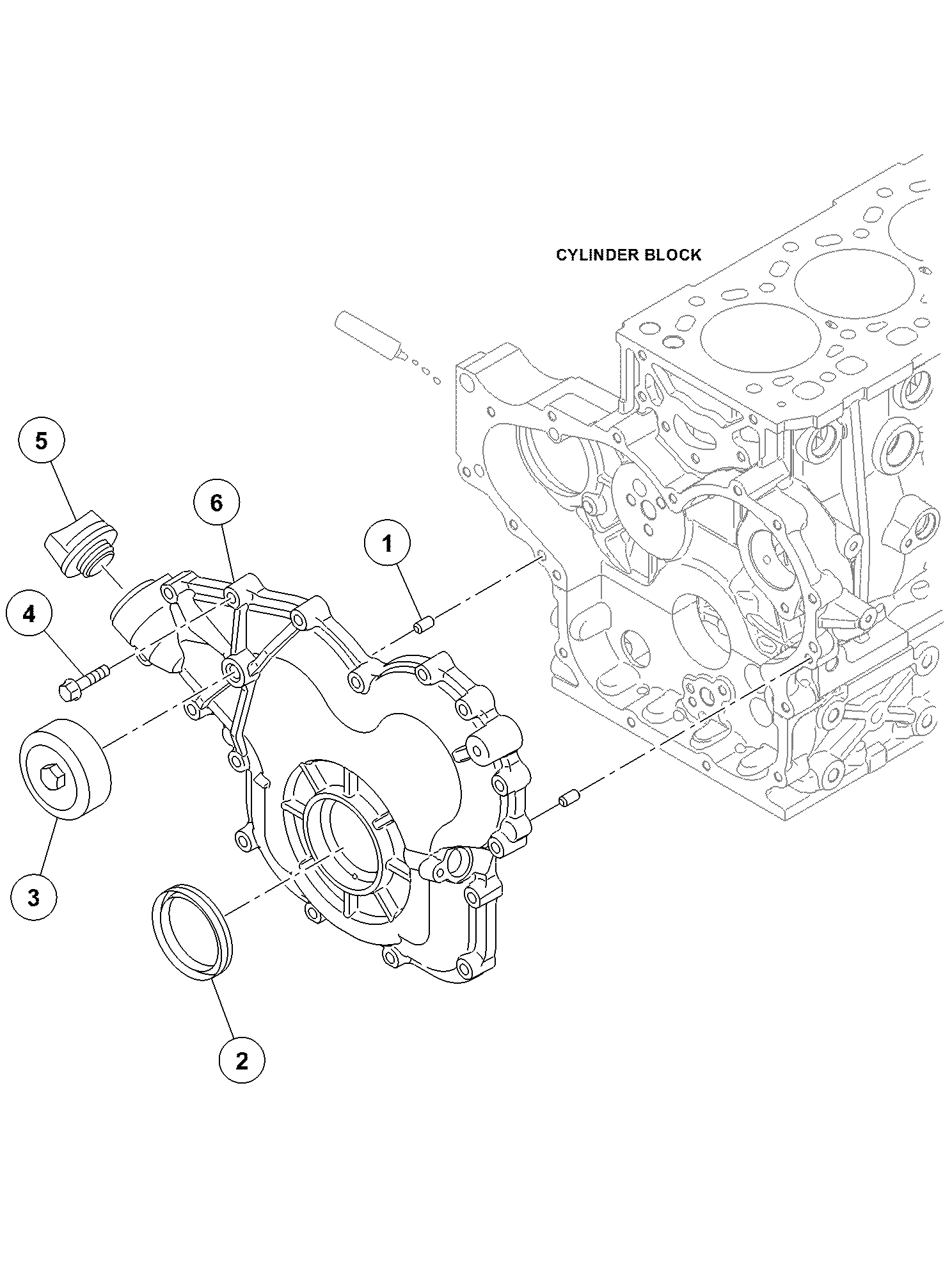 CYLINDER BLOCK

5

6

1

4

3

2