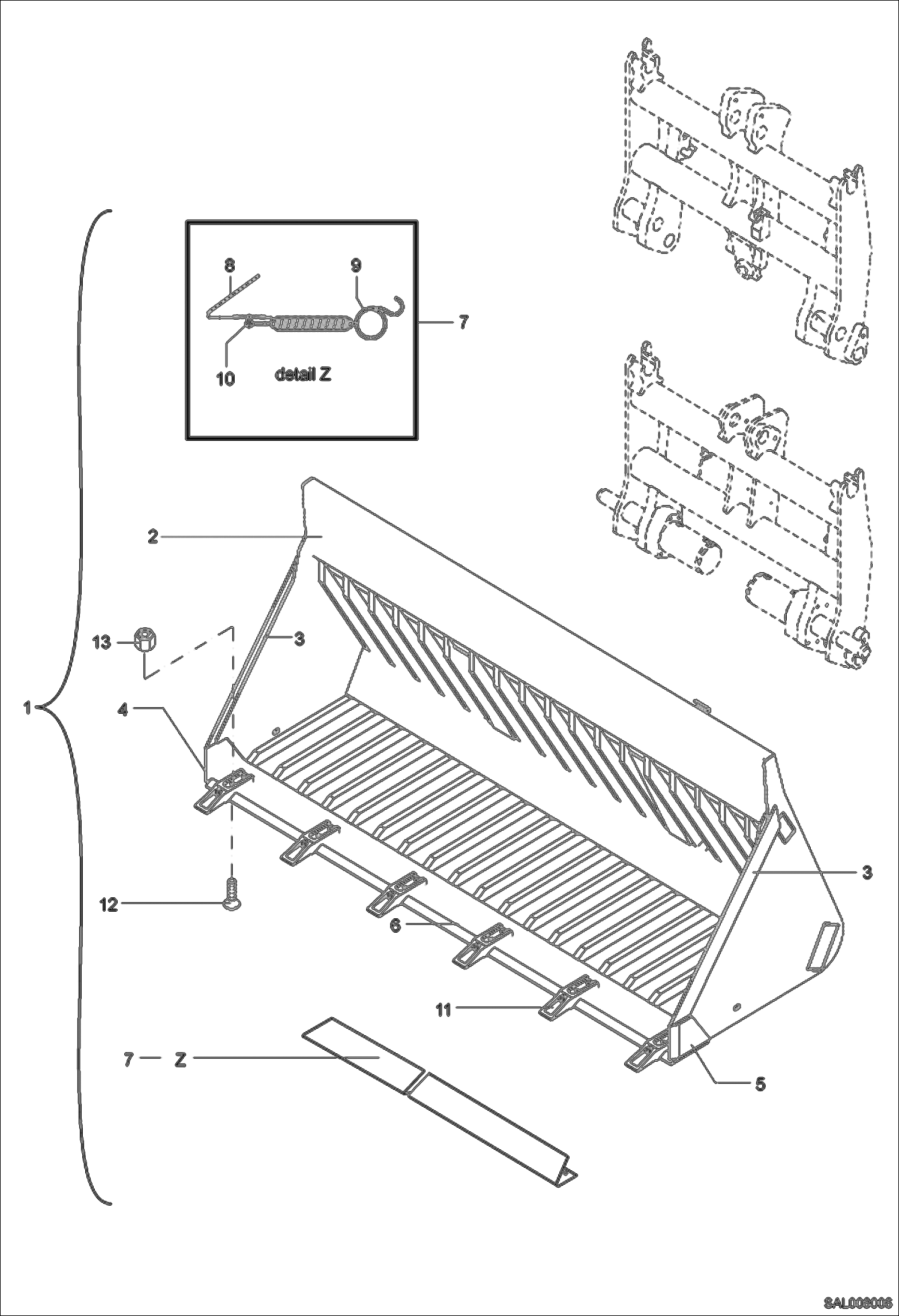 8
9
7
10
detail Z
2
13
3
1
4
3
12
6
11
7 Z
5
SAL008006