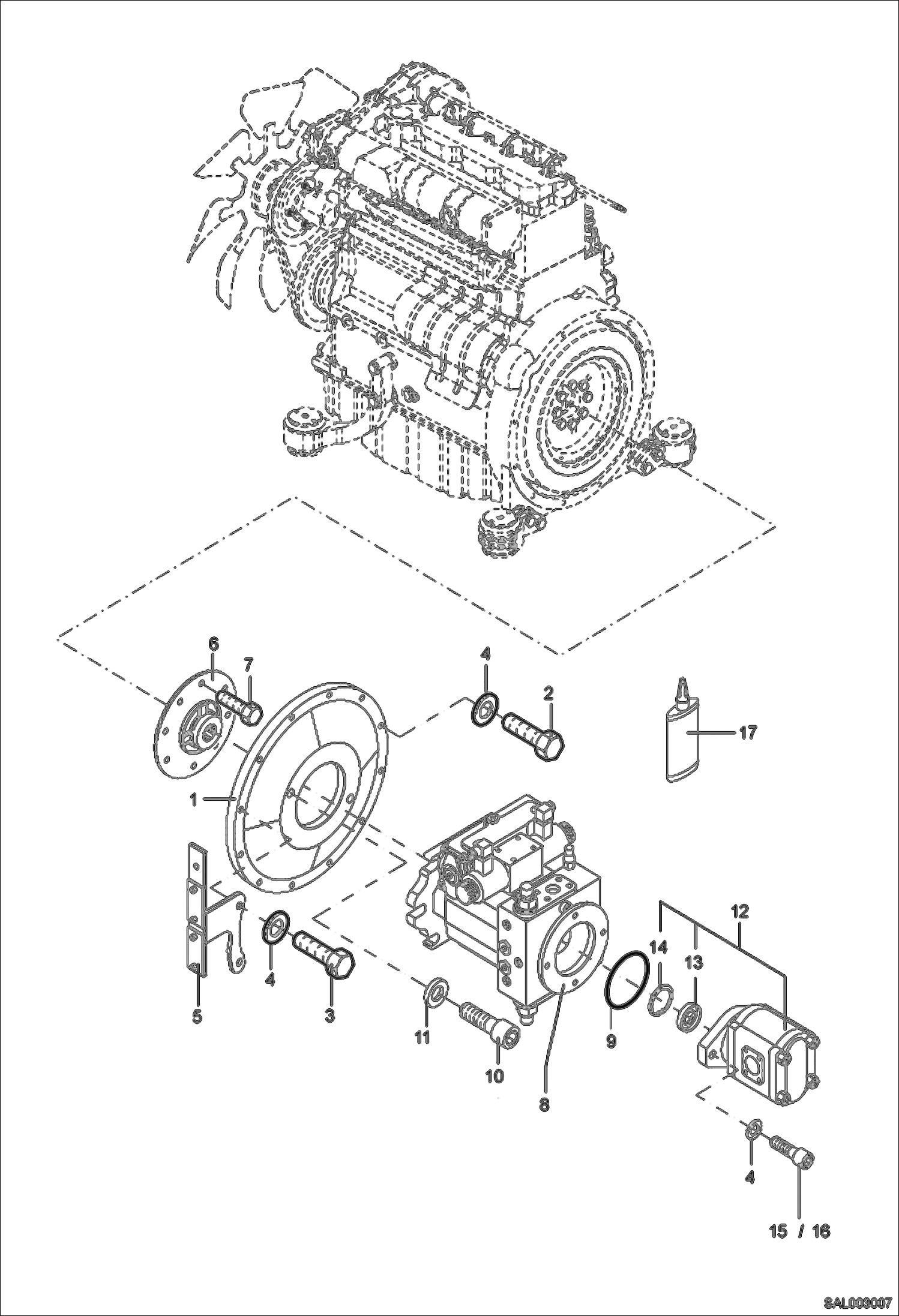 6
7
4
2
17
1
12
14
13
4
5
3
11
10
8
9
4
15 / 16
SAL003007