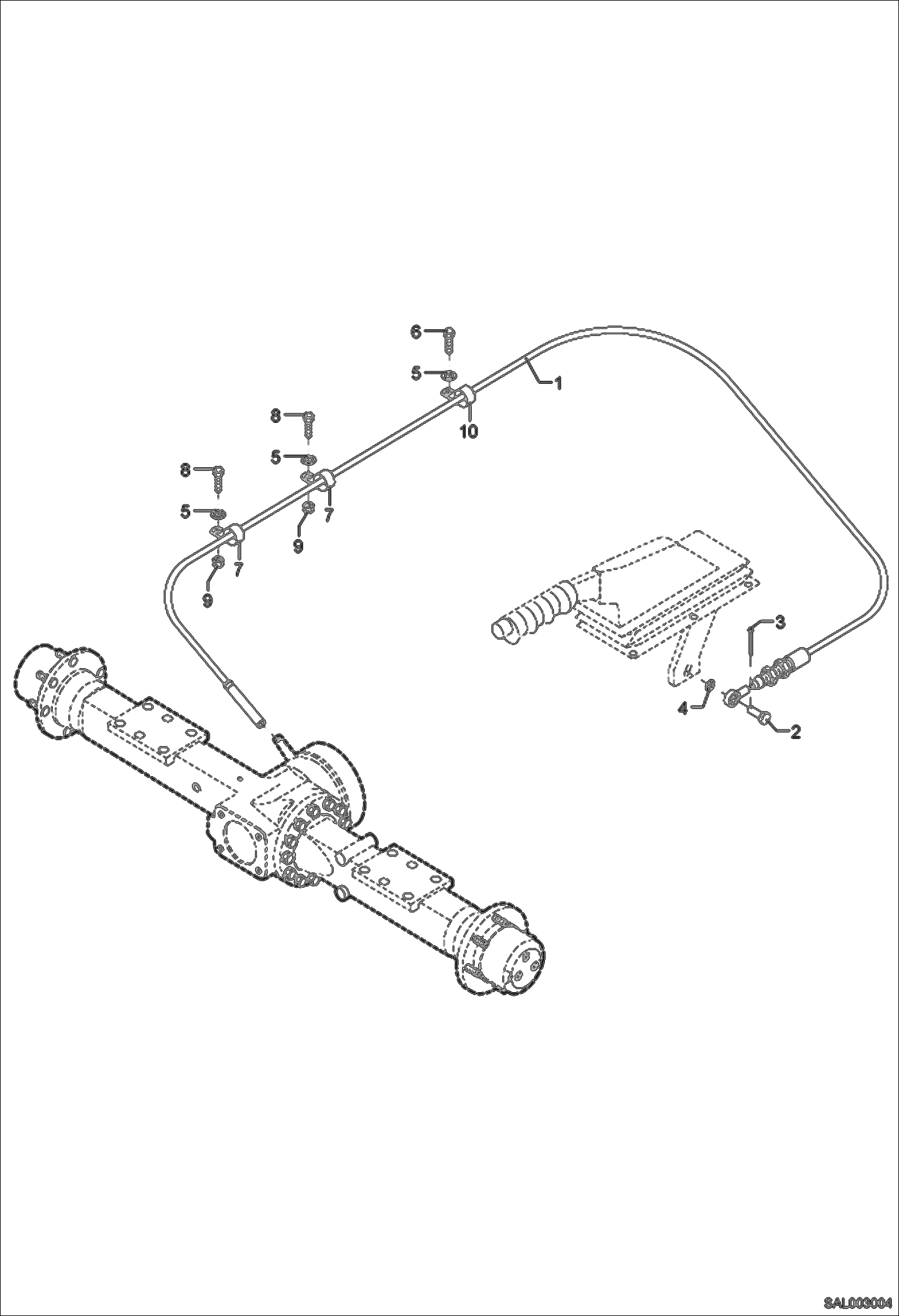 6
5
1
10
8
5
8
7
5
9
7
9
3
4
2
SAL003004