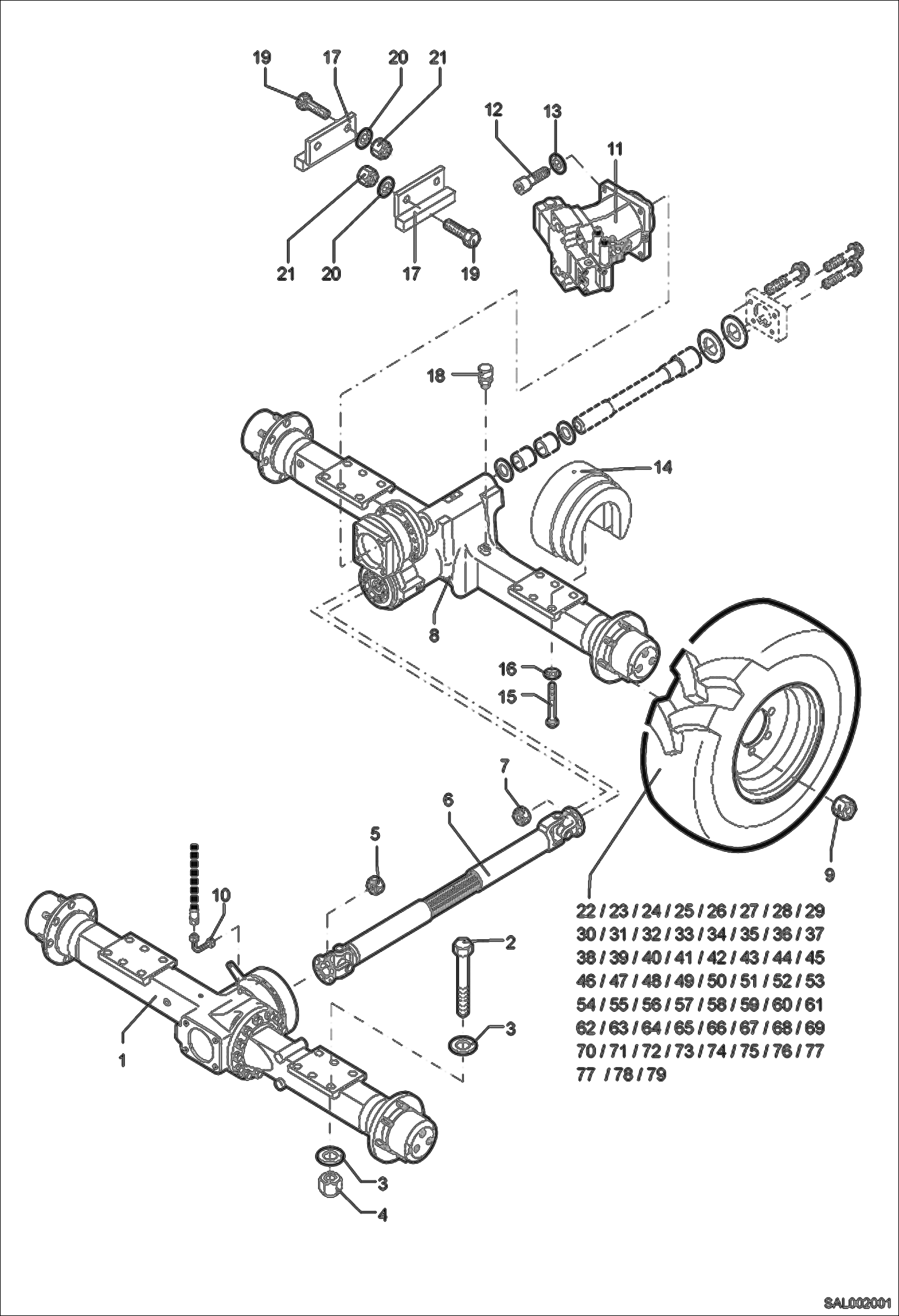 19 17 20 21

12 13 11

21 20 17 19

18

14

8

16

15

7

6

5

10

2

3

1

3

4

9

22 / 23 / 24 / 25 / 26 / 27 / 28 / 29
30 / 31 / 32 / 33 / 34 / 35 / 36 / 37
38 / 39 / 40 / 41 / 42 / 43 / 44 / 45
46 / 47 / 48 / 49 / 50 / 51 / 52 / 53
54 / 55 / 56 / 57 / 58 / 59 / 60 / 61
62 / 63 / 64 / 65 / 66 / 67 / 68 / 69
70 / 71 / 72 / 73 / 74 / 75 / 76 / 77
77 / 78 / 79

SAL002001