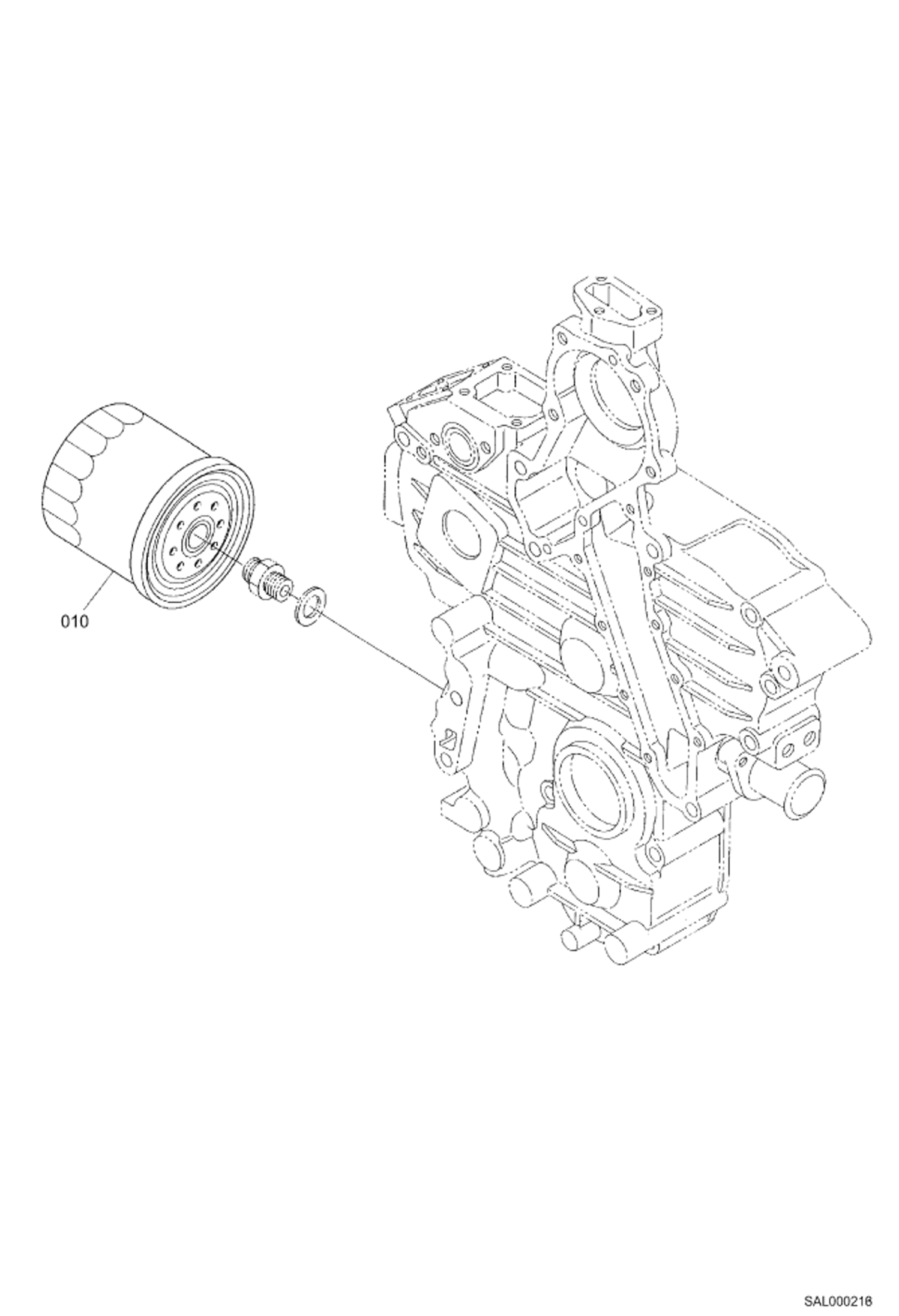 010

SAL000216