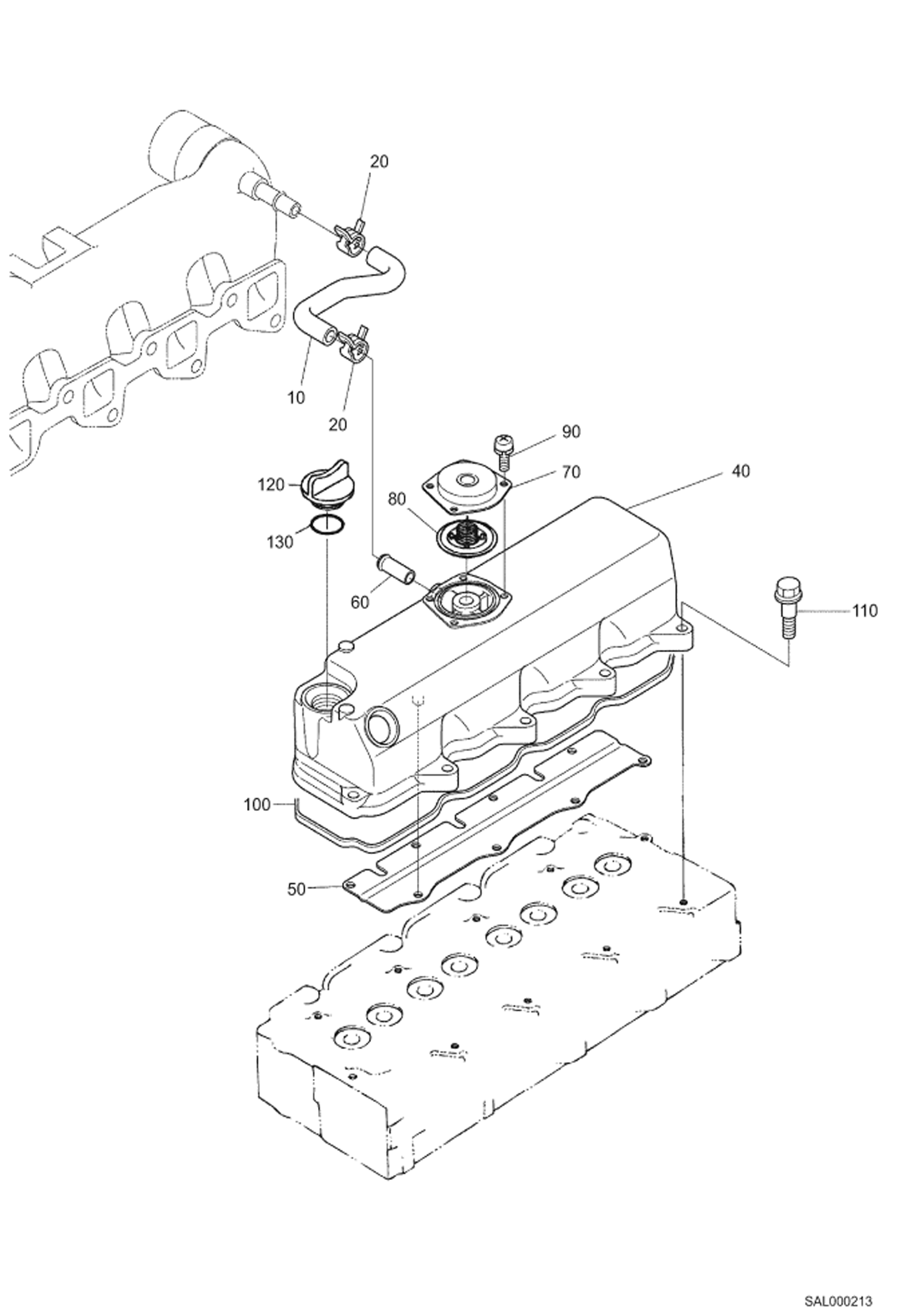 20

10

20

90

70

40

120

80

130

60

110

100

50

SAL000213