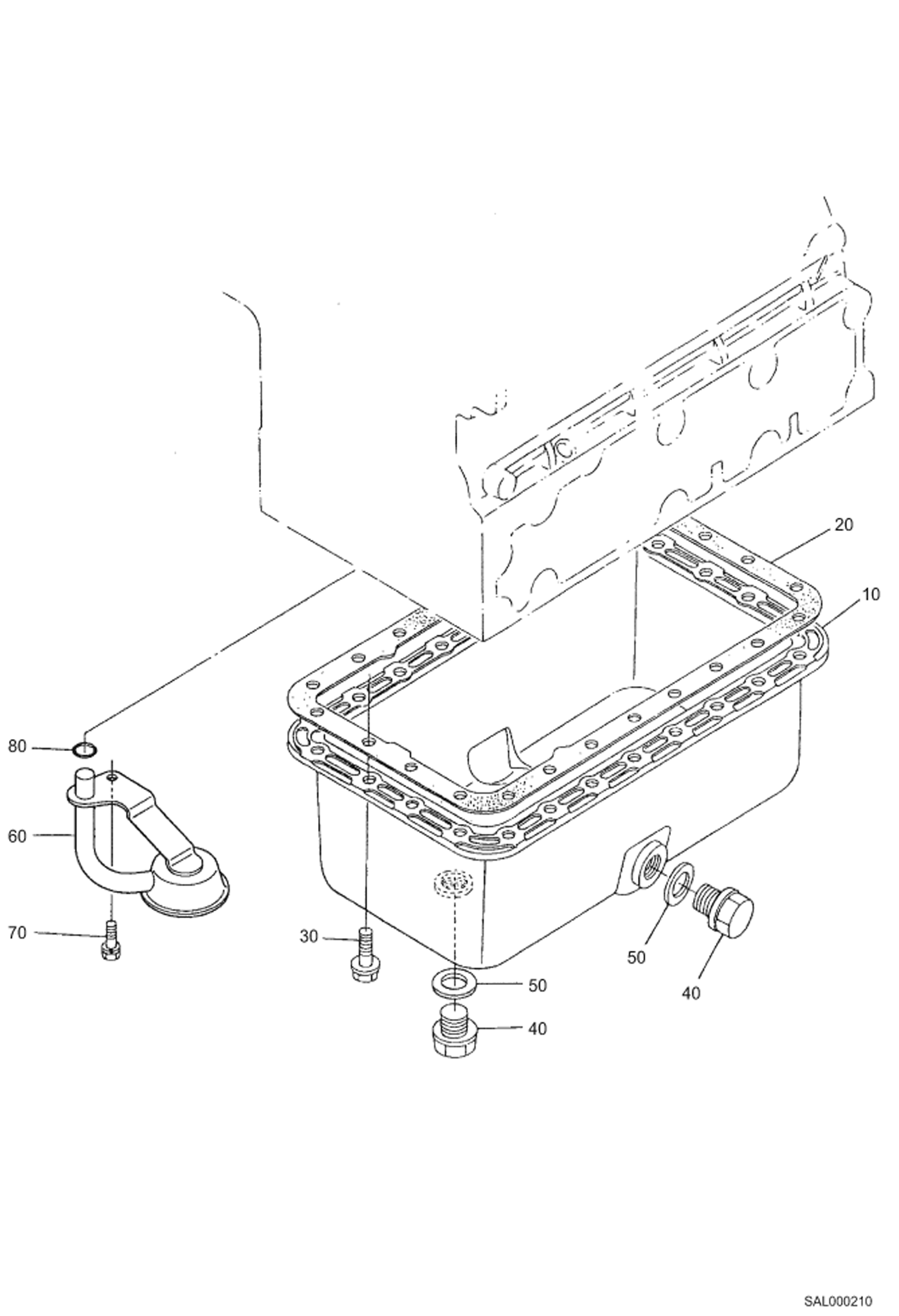 20
10
80
60
70
30
50
40
50
40
SAL000210