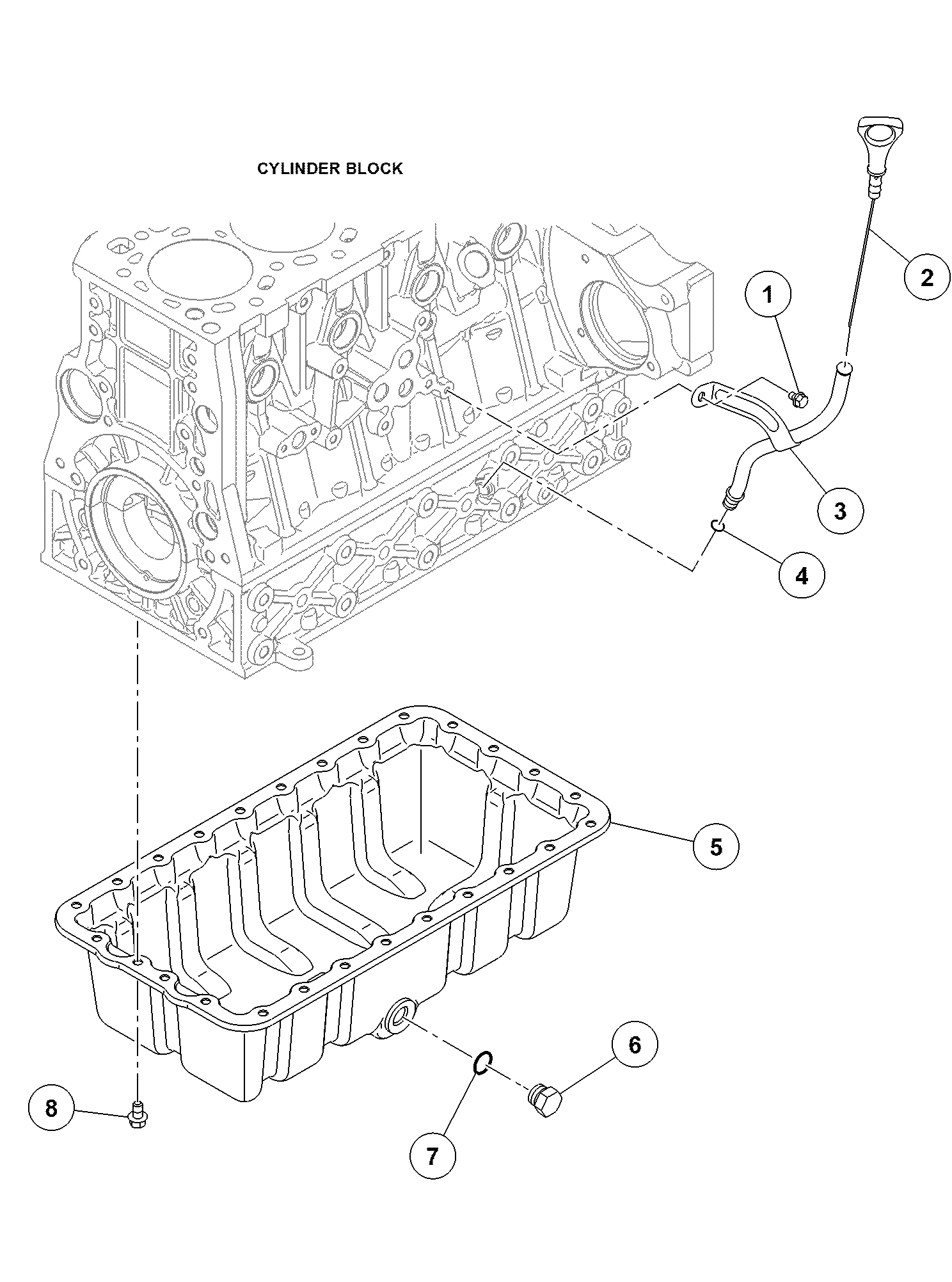 CYLINDER BLOCK

2

1

3

4

5

6

8

7