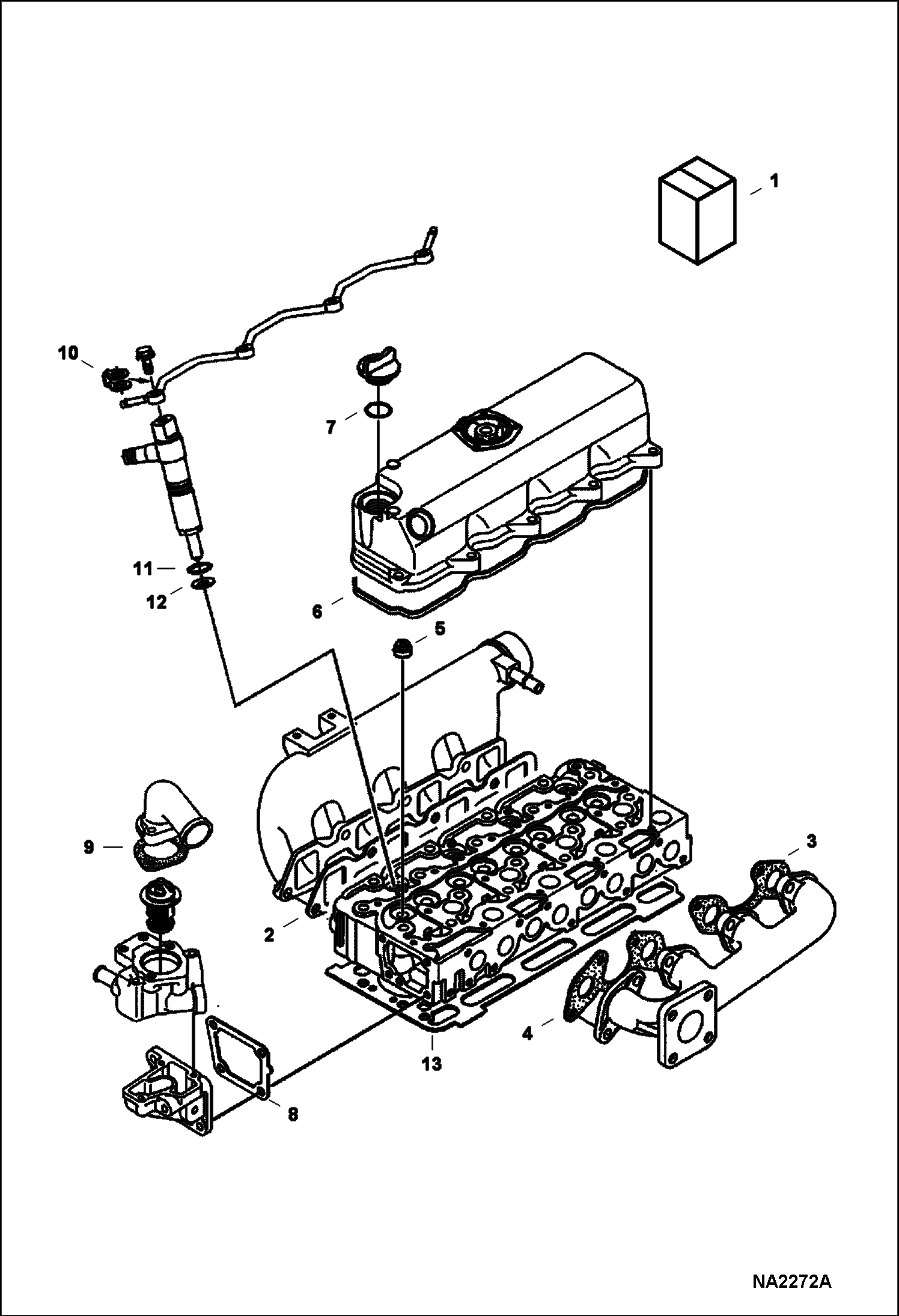 1
10
7
11
12
6
5
9
3
2
4
13
8
NA2272A