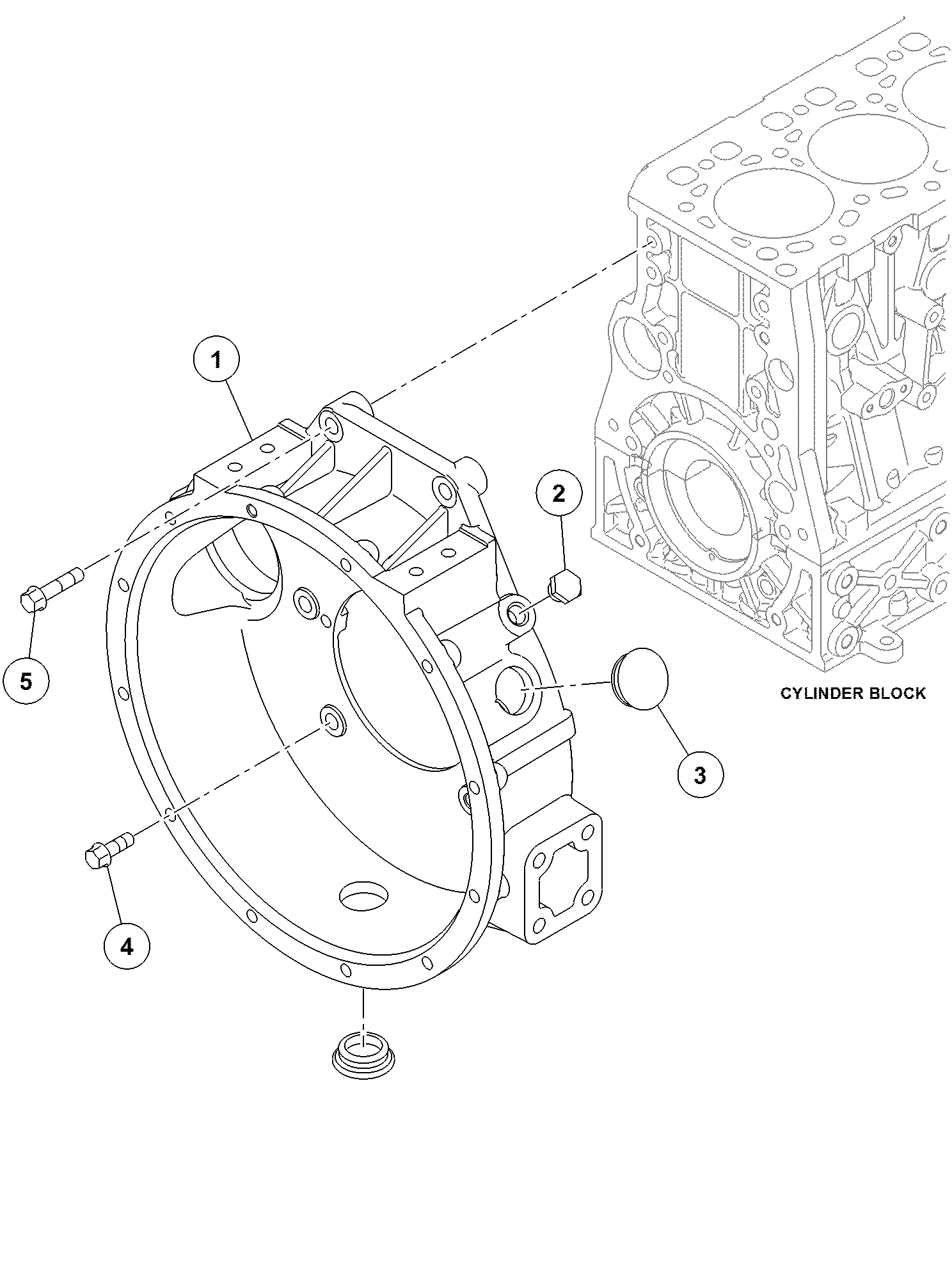 1
2
5
CYLINDER BLOCK
3
4