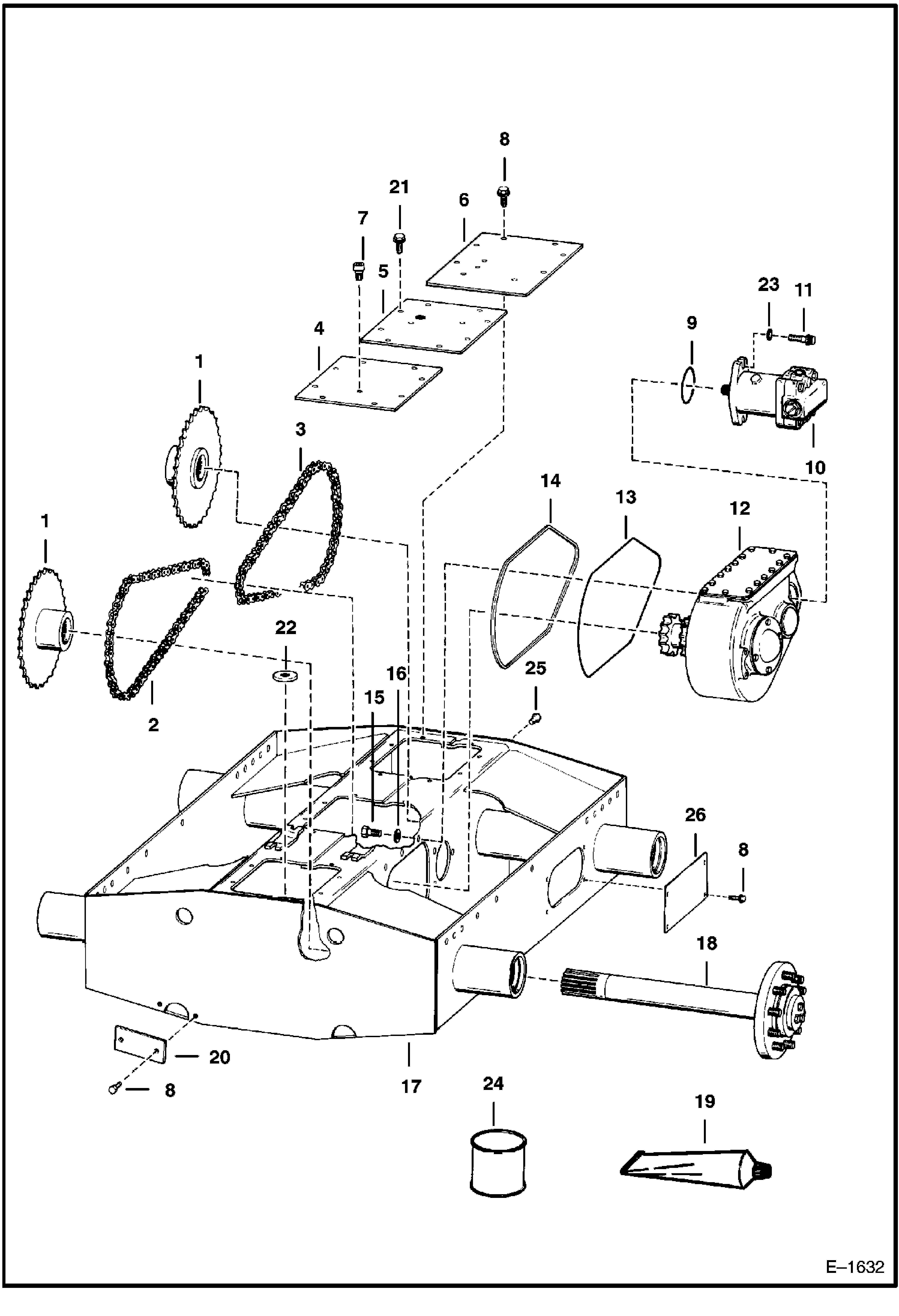 8
21
6
7
5
23
11
4
9
1
3
10
14
13
12
1
22
25
16
15
2
26
8
18
20
8
17
24
19
E–1632