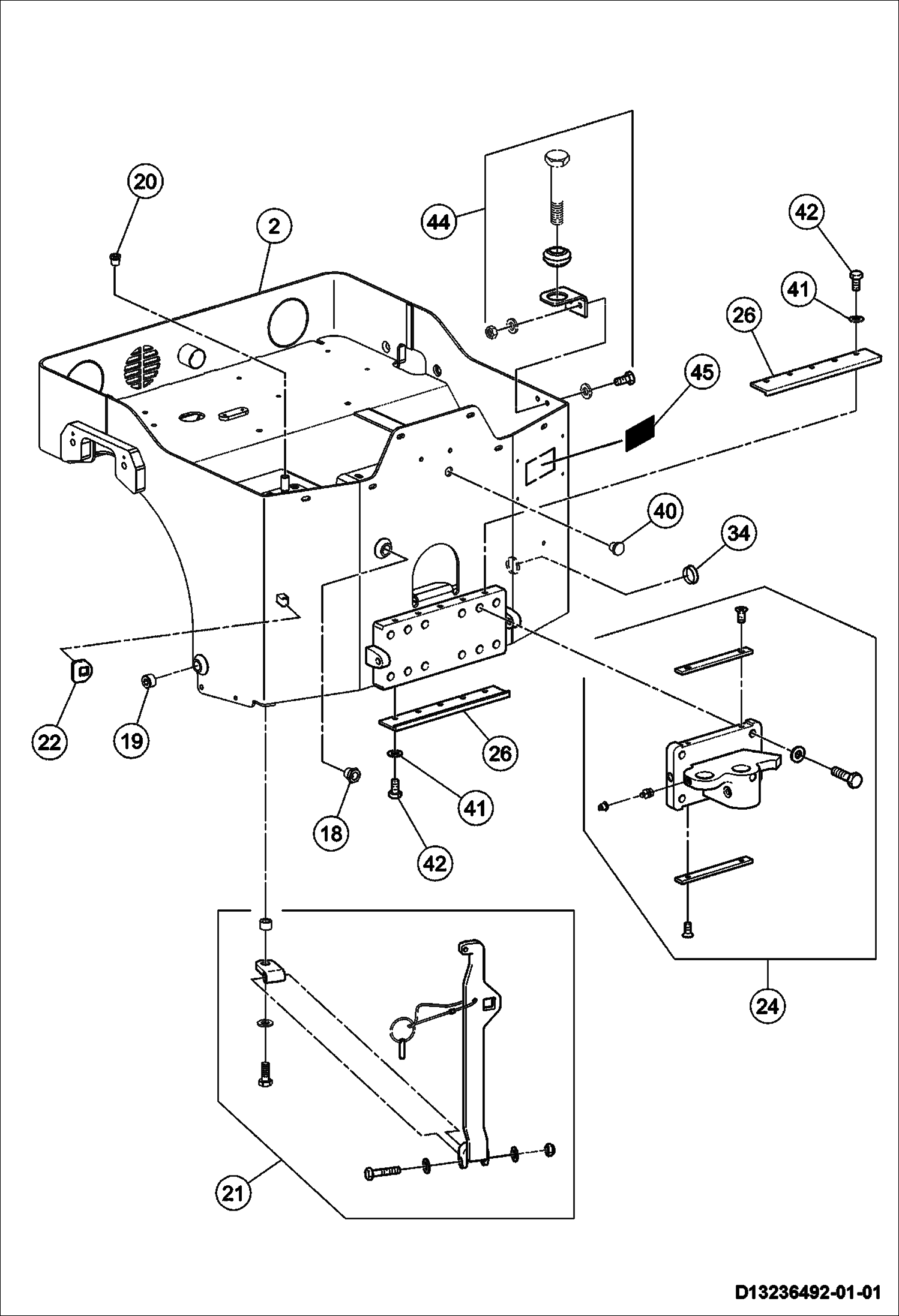 20
2
44
42
41
26
45
40
34
22
19
26
41
18
42
24
21
D13236492-01-01