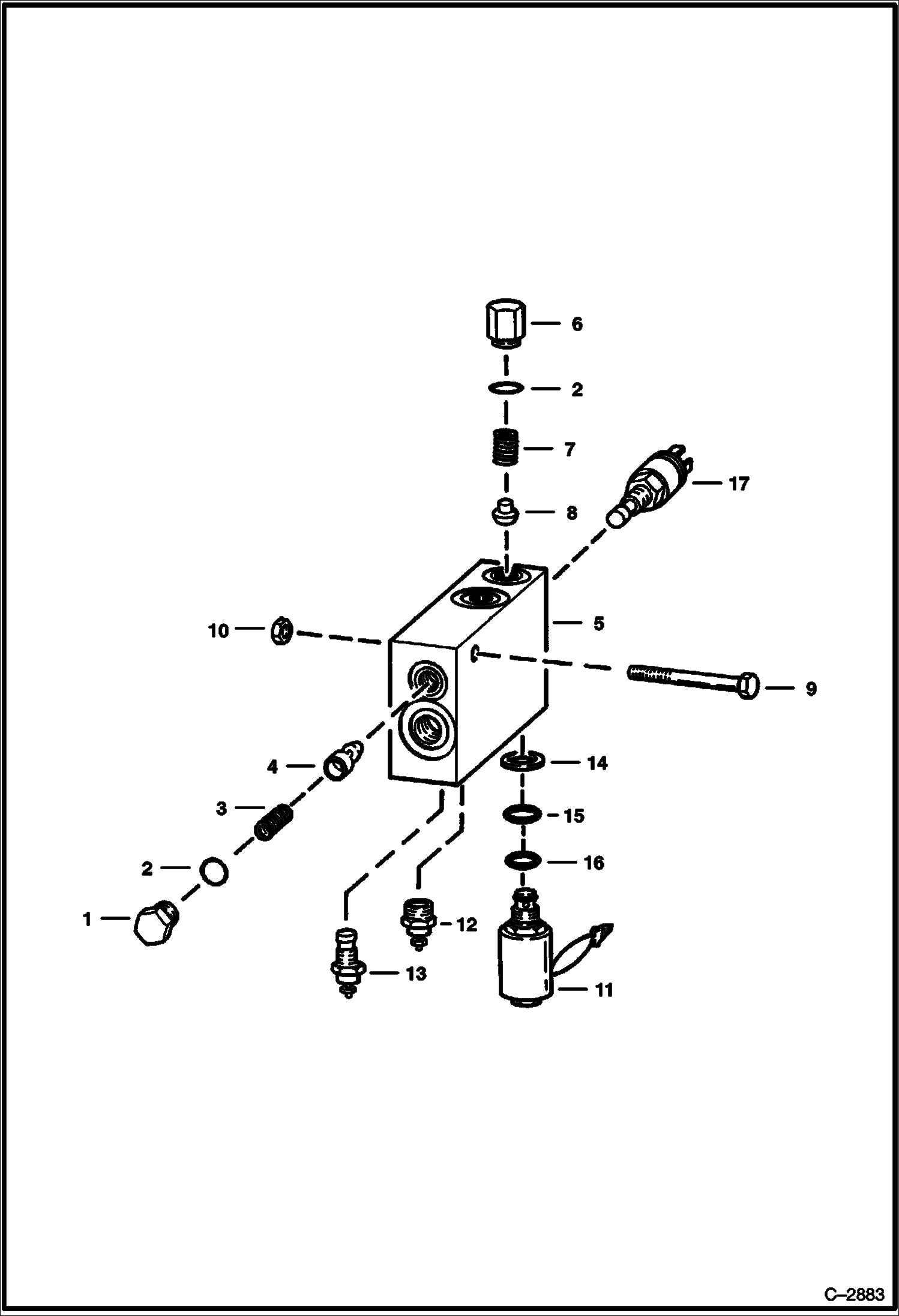 6
2
7
17
8
10
5
9
4
14
3
15
2
16
1
12
13
11
C–2883