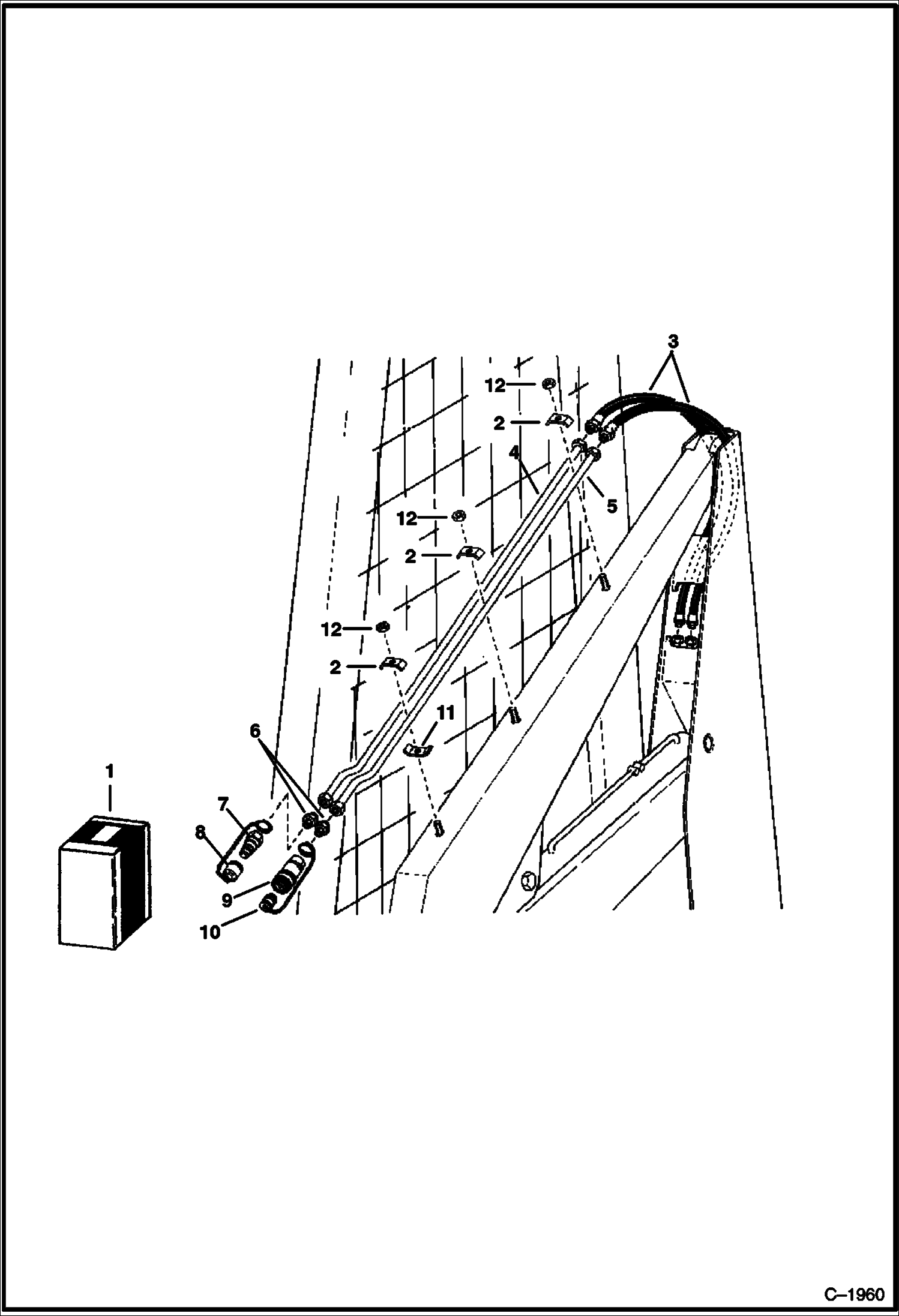 3
12
2
4
5
12
2
12
2
11
6
1
7
8
9
10
C–1960