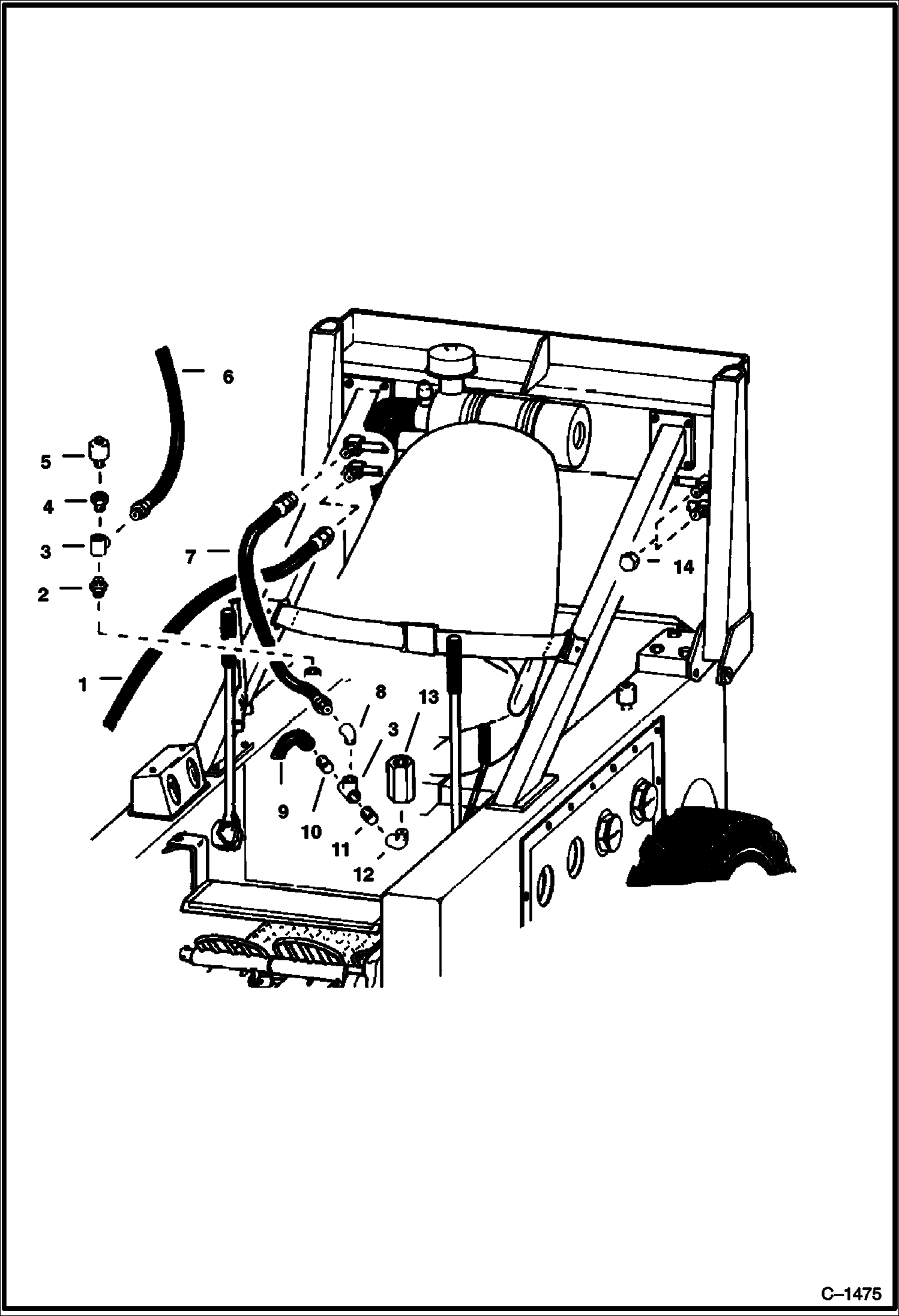 6
5
4
3
2
7
14
1
8
13
3
9
10
11
12
C–1475