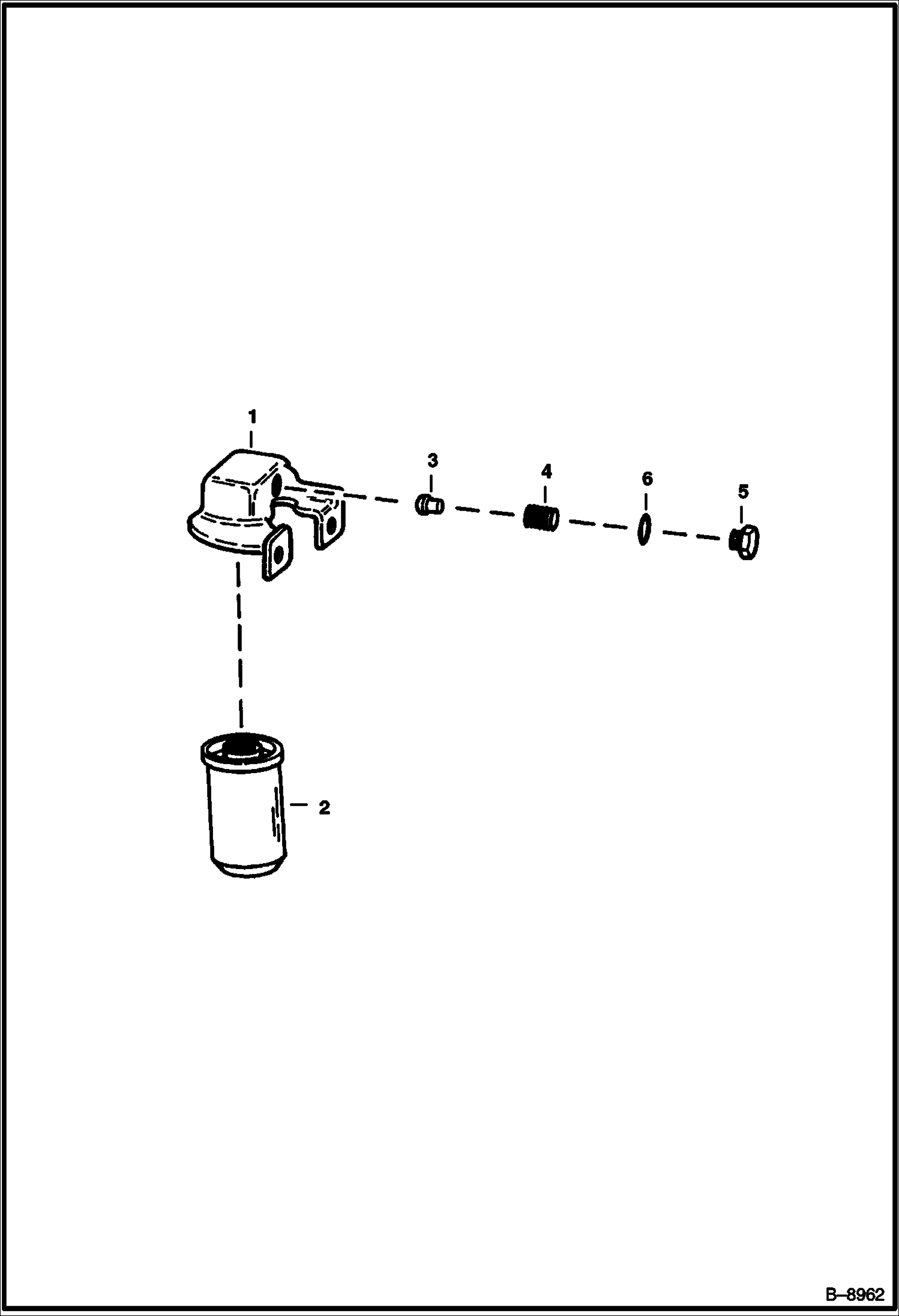 1
3
4
6
5
2
B–8962