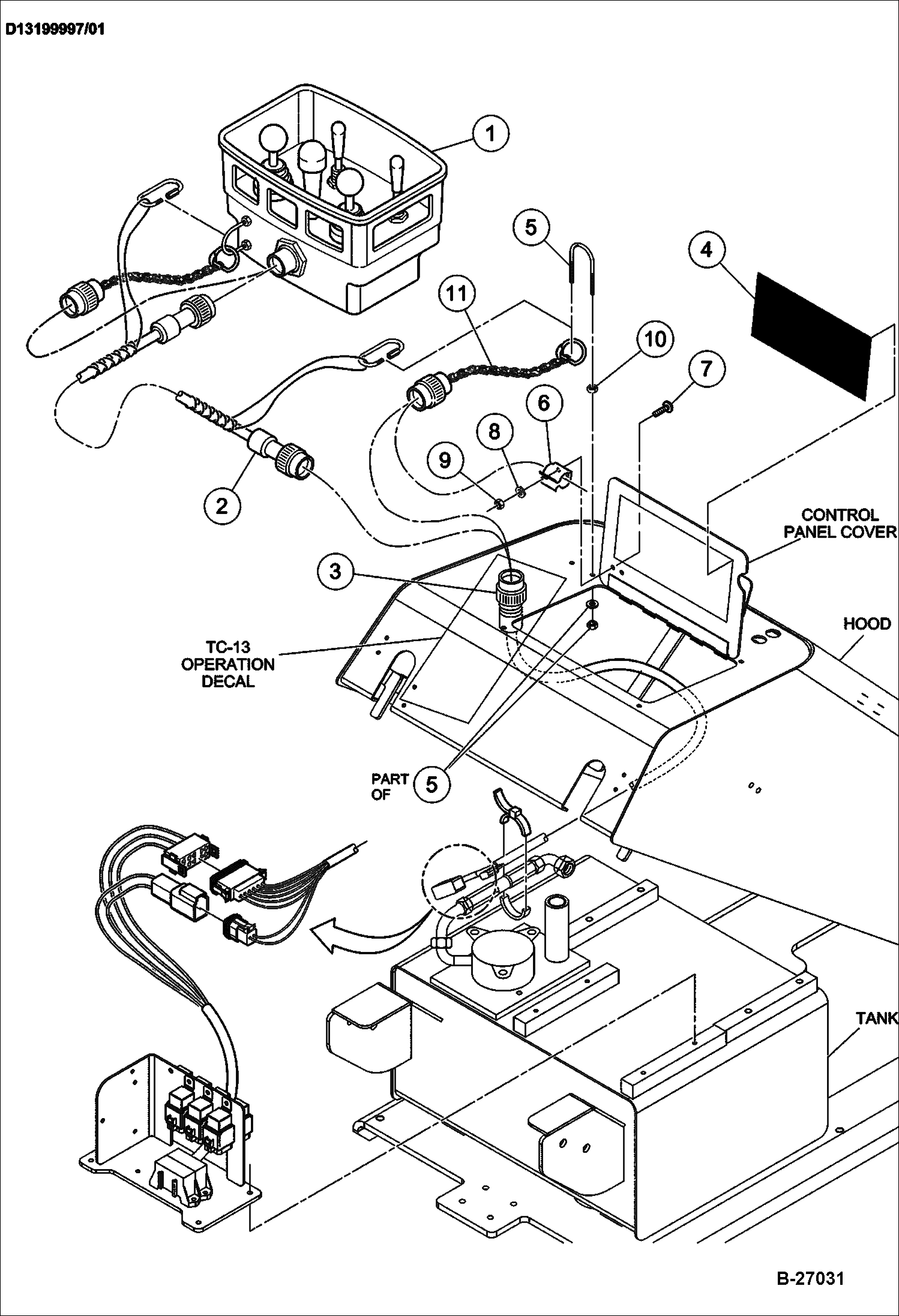 D13199997/01

1

5

4

11

10

7

6

8

9

2

CONTROL PANEL COVER

3

HOOD

TC-13 OPERATION DECAL

PART OF 5

TANK

B-27031