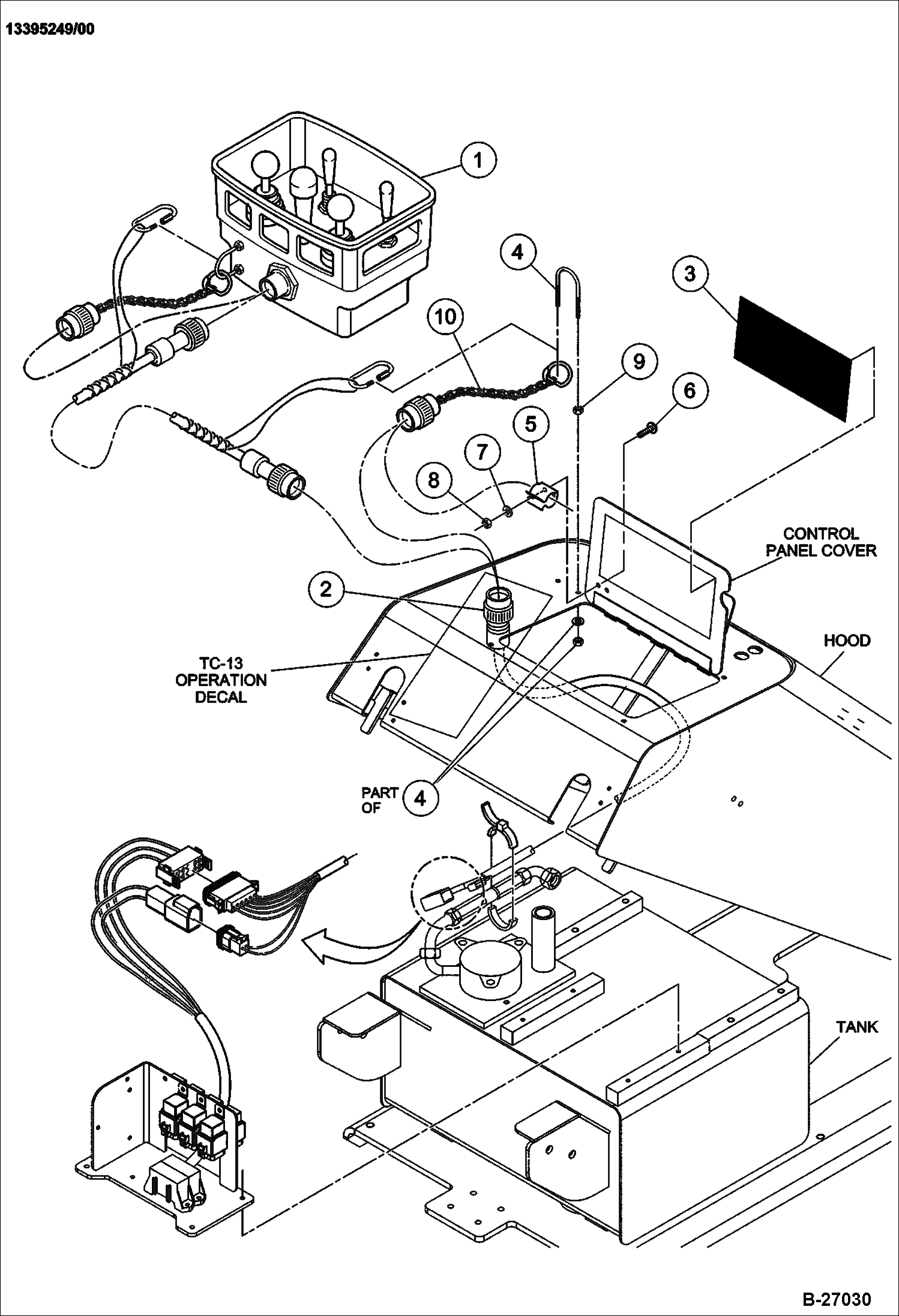 13395249/00

1

4

3

10

9

6

5

7

8

CONTROL PANEL COVER

2

HOOD

TC-13 OPERATION DECAL

PART OF 4

TANK

B-27030