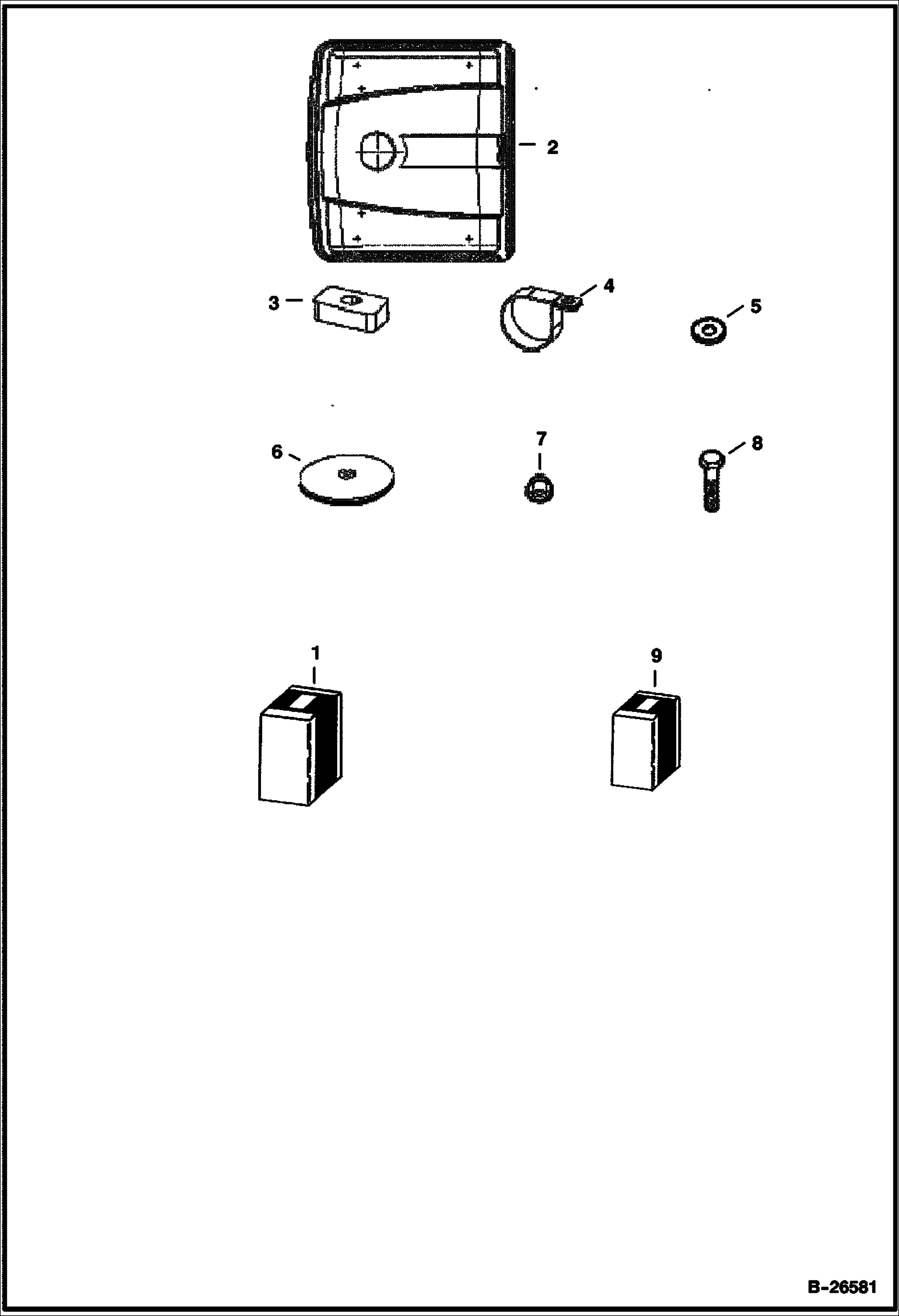 2

3

4

5

6

7

8

1

9

B-26581