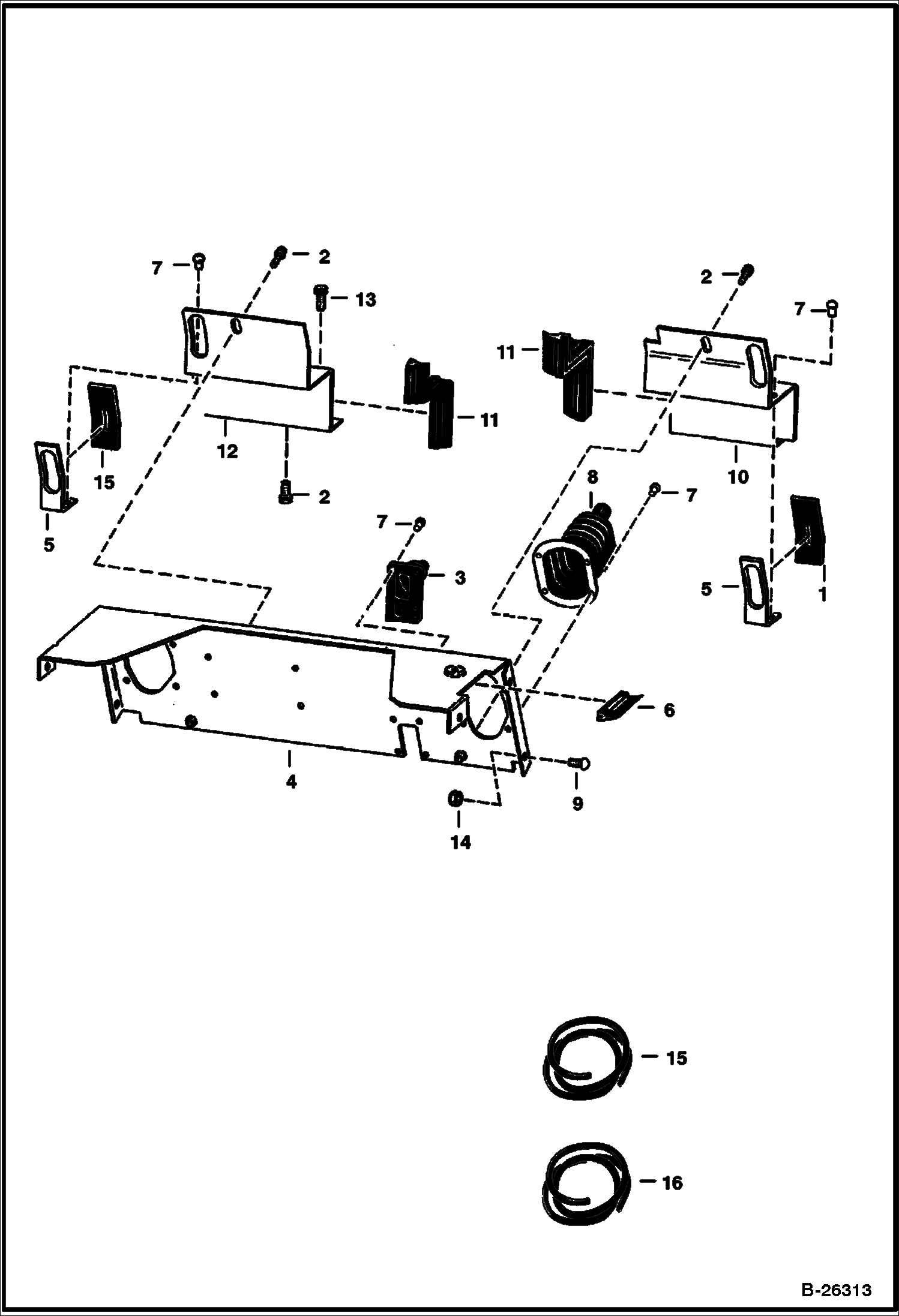 7
2
13
2
7
11
11
12
10
15
2
8
7
5
7
3
5
1
6
4
9
14
15
16
B-26313