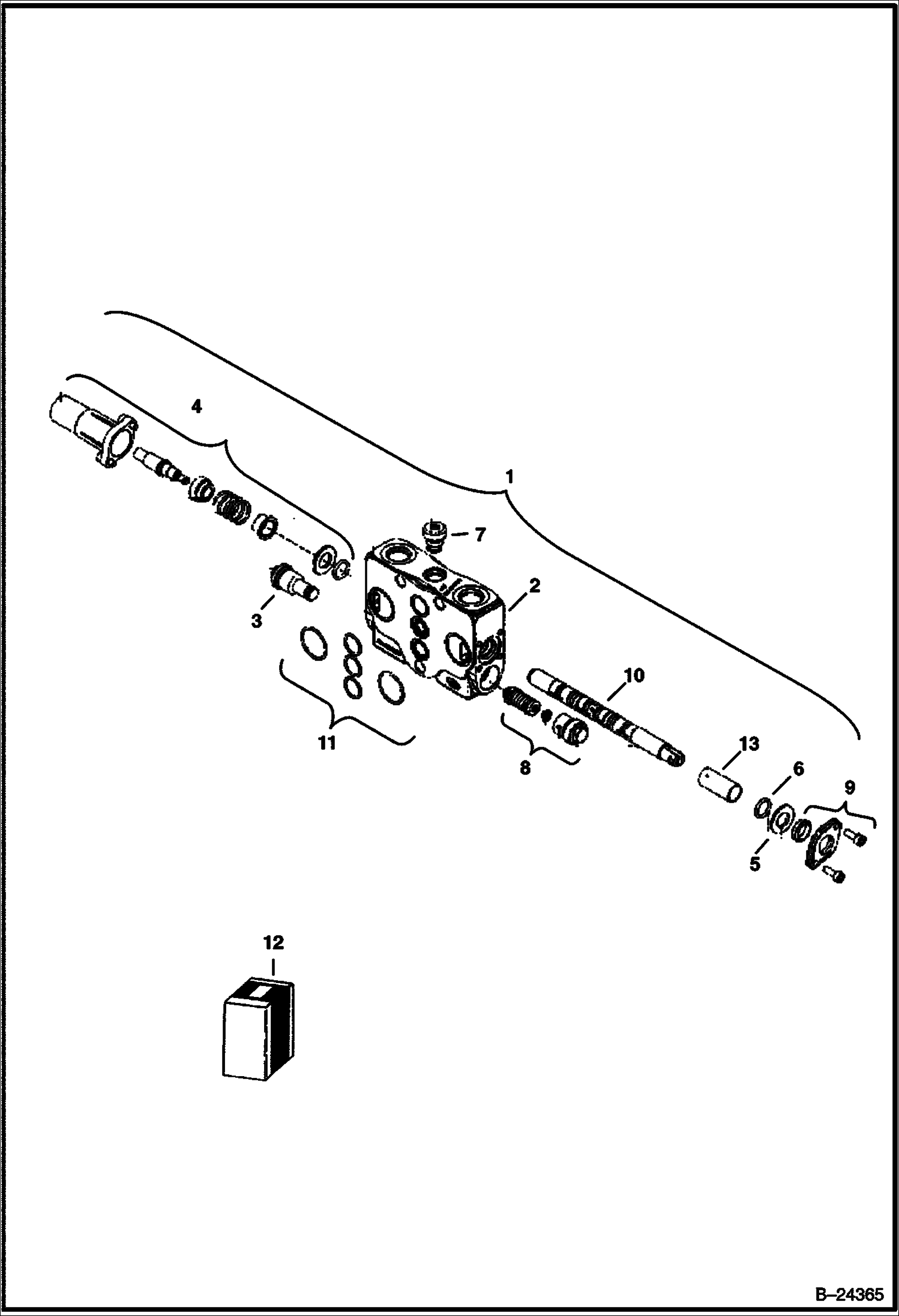 4
1
7
2
3
10
11
8
13
6
9
5
12
B–24365