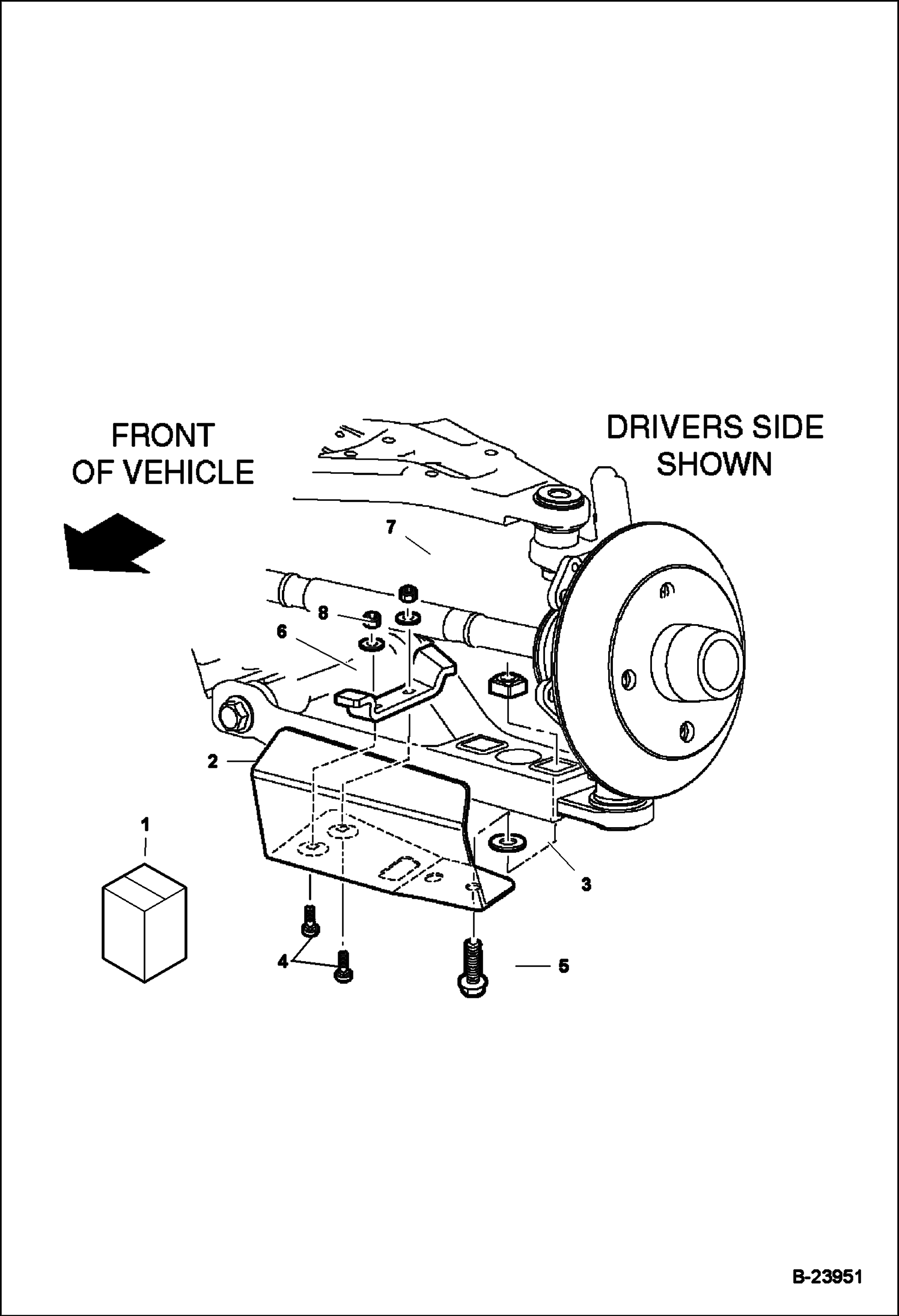 FRONT
OF VEHICLE

DRIVERS SIDE
SHOWN

7

8

6

2

1

3

4

5

B-23951