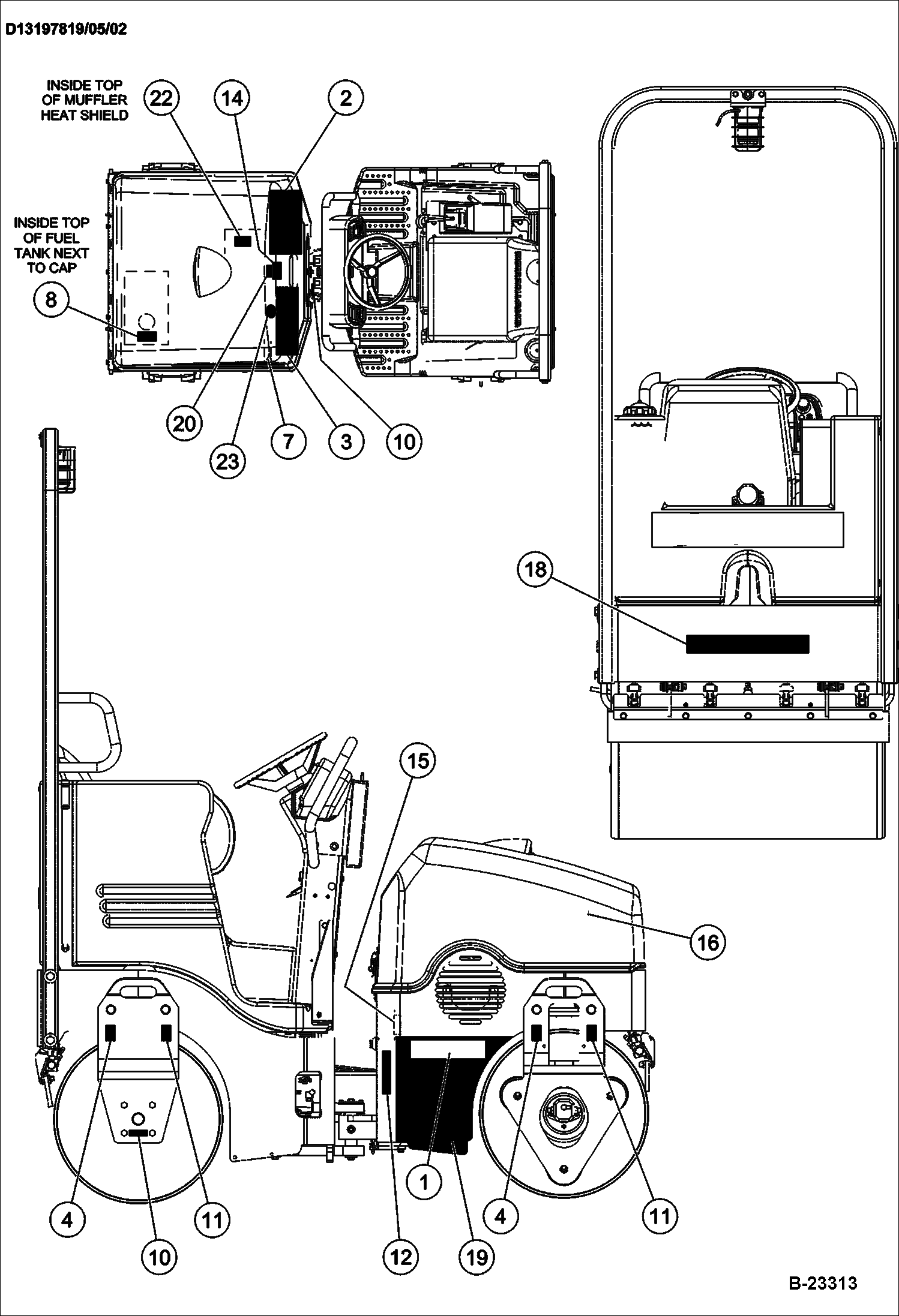 D13197819/05/02

INSIDE TOP OF MUFFLER HEAT SHIELD

22

14

2

INSIDE TOP OF FUEL TANK NEXT TO CAP

8

20

23

7

3

10

18

15

16

4

11

10

12

1

19

4

11

B-23313