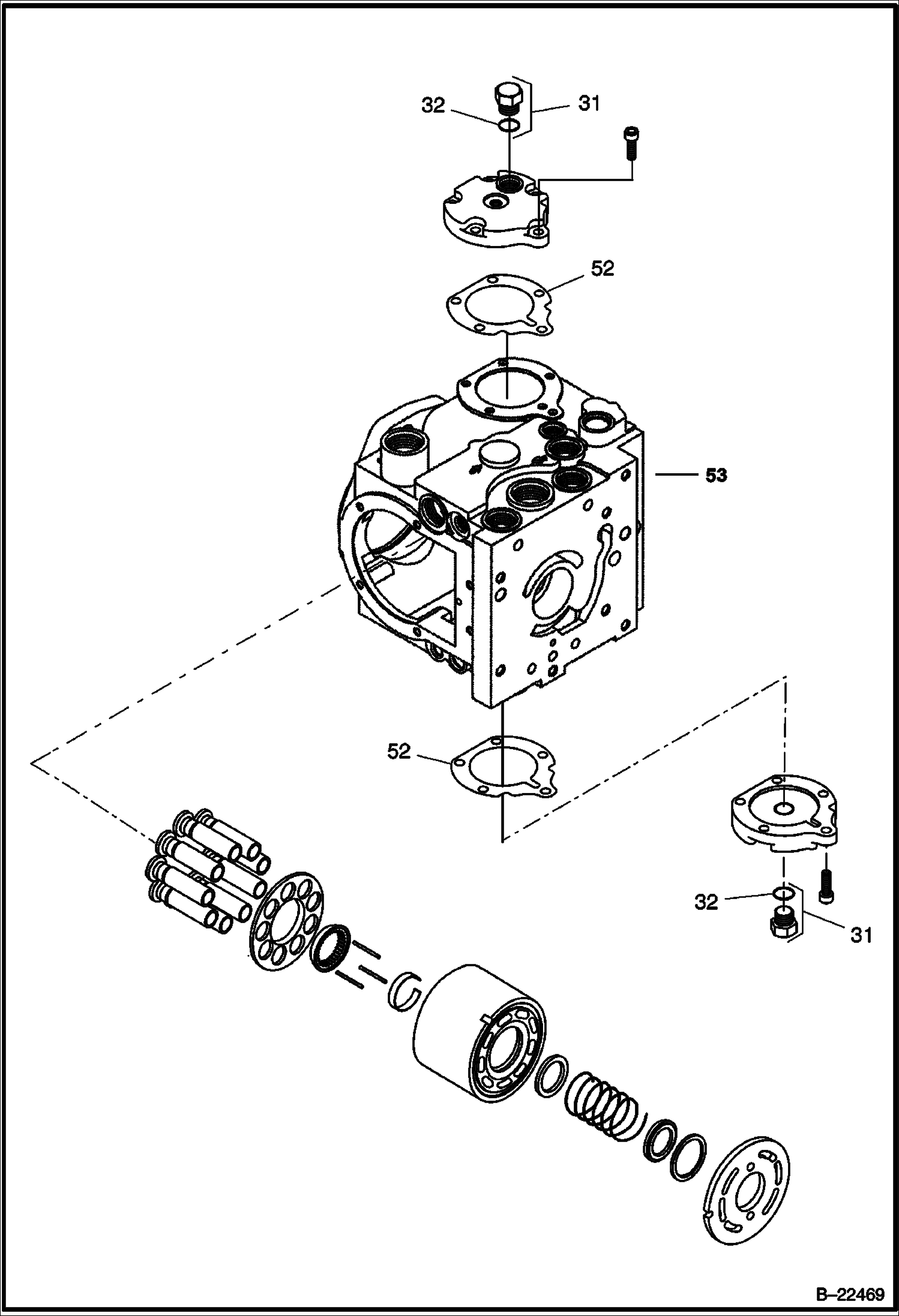 32
31
52
53
52
32
31
B–22469