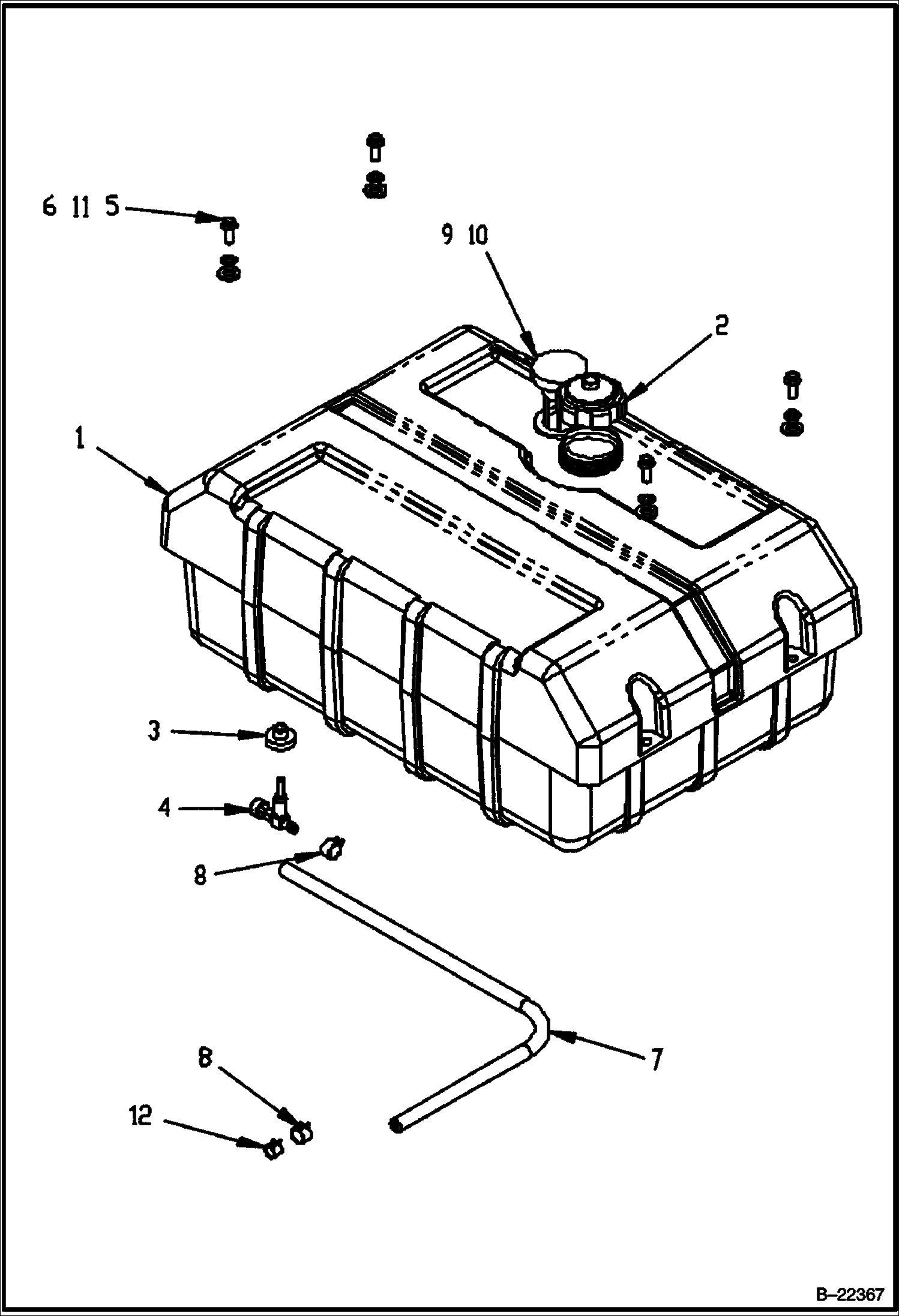 6 11 5

9 10

2

1

3

4

8

7

8

12

B–22367