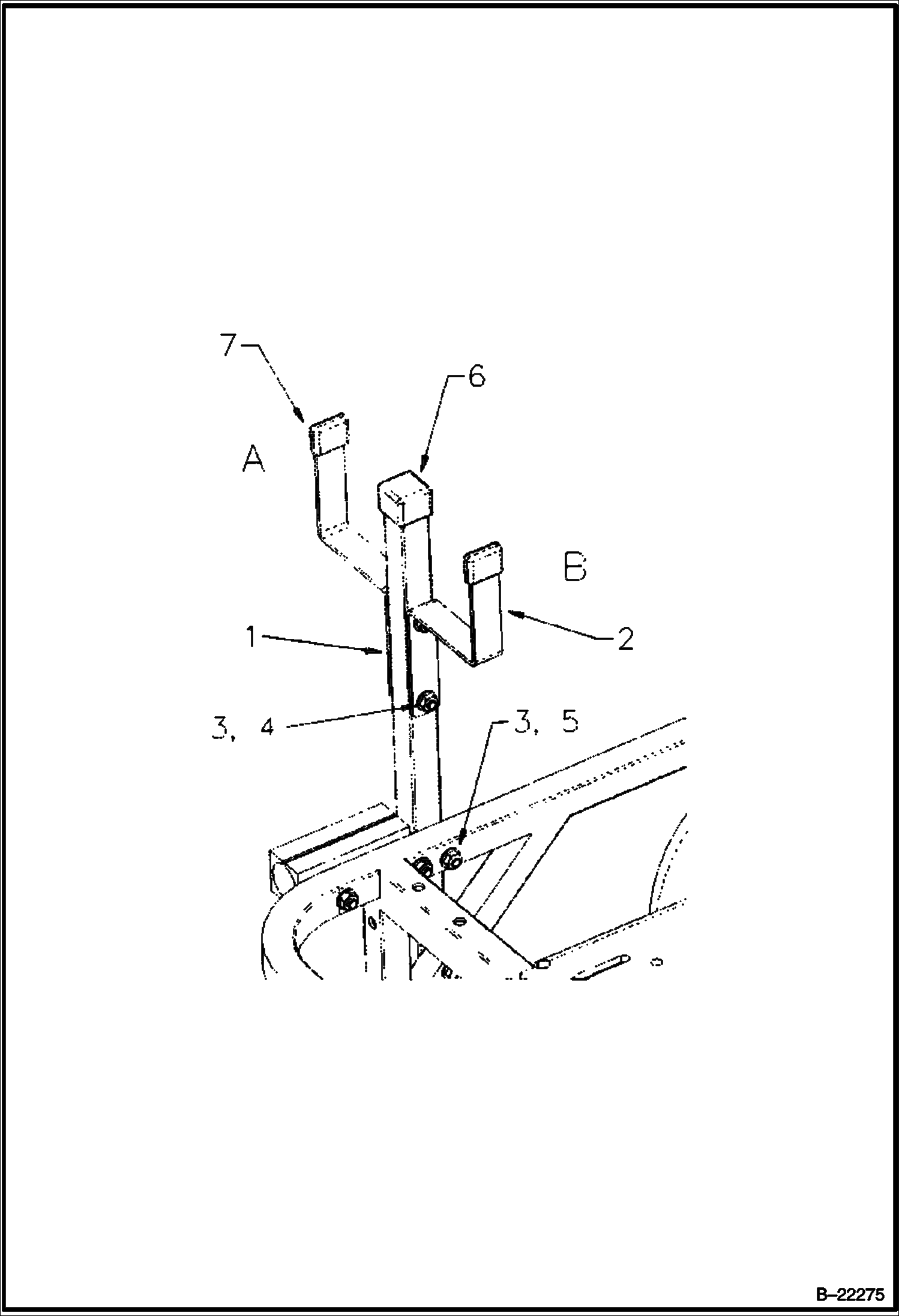 7
6
A
B
1
2
3, 4
3, 5
B–22275