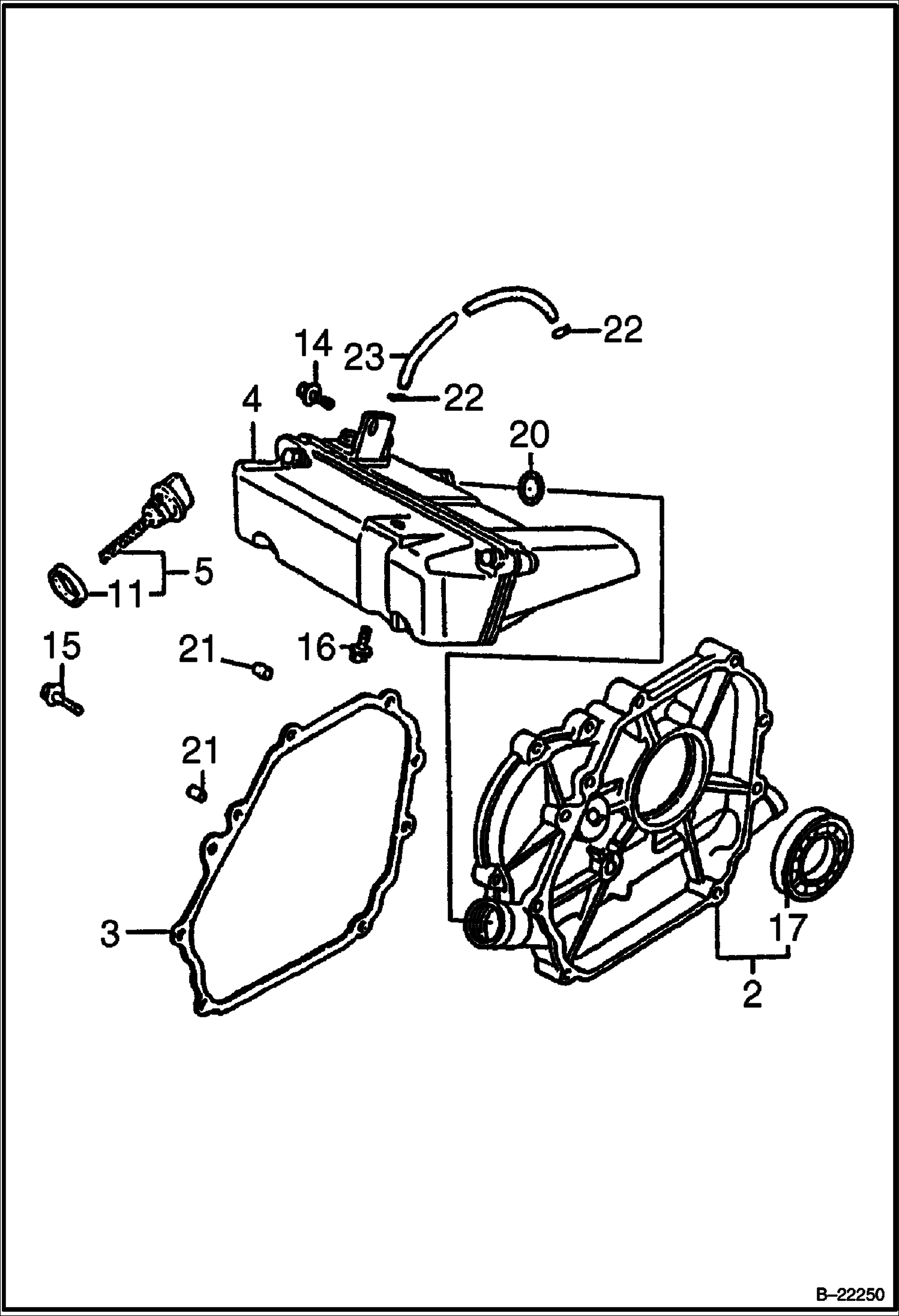 22
14
23
22
4
20
5
11
15
21
16
21
3
17
2
B–22250