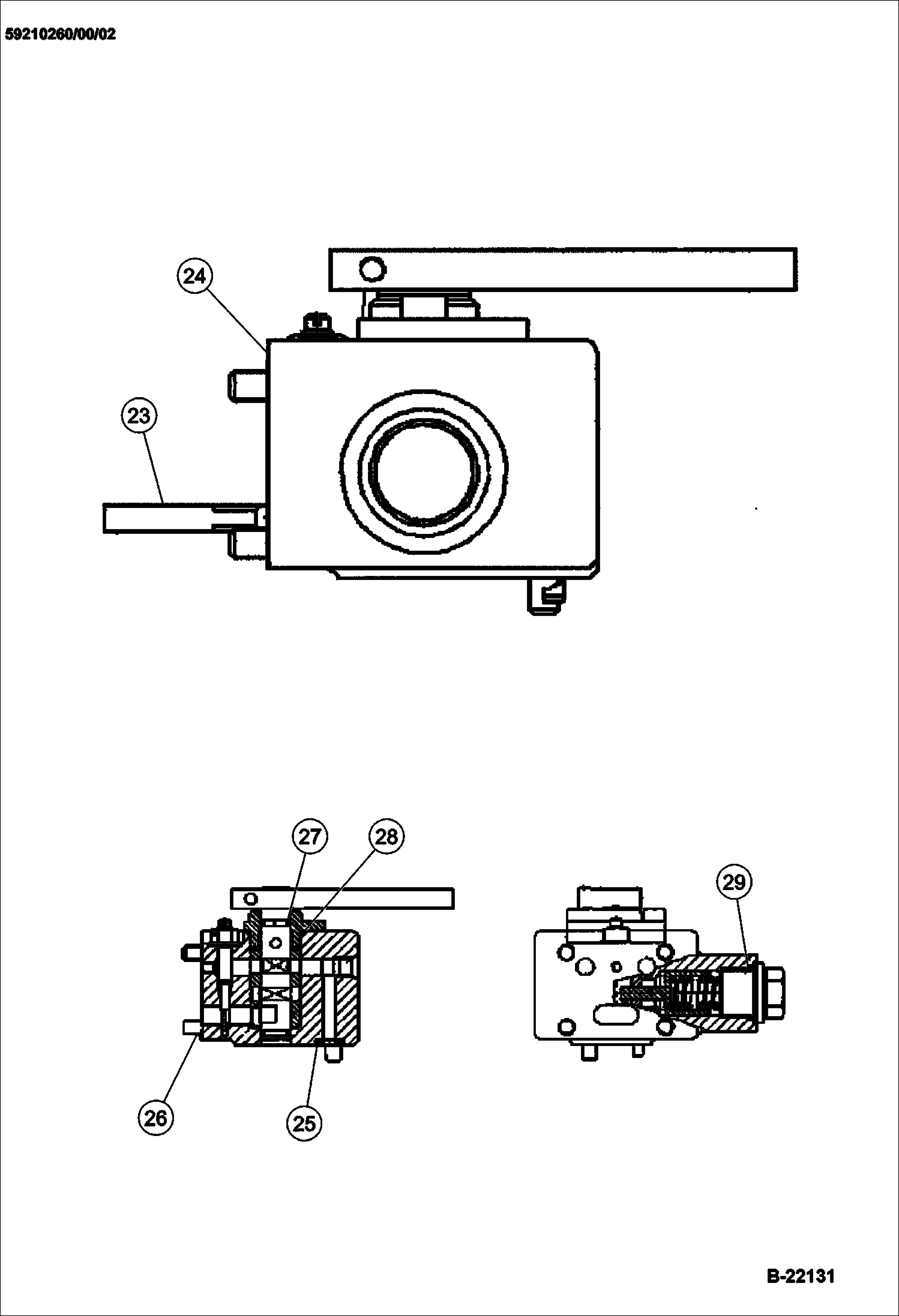 59210260/00/02

24

23

27

28

29

26

25

B-22131