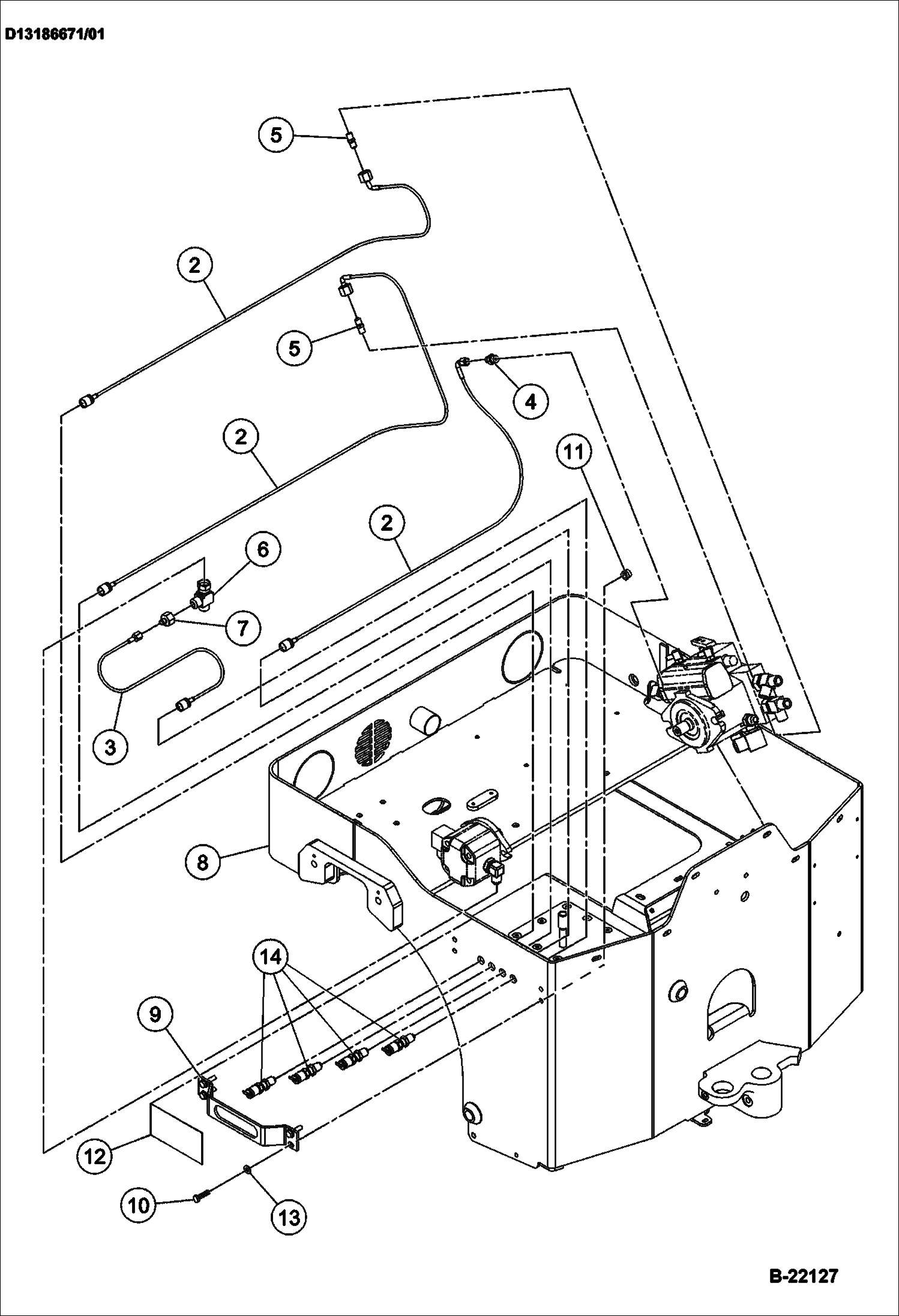 D13186671/01

5
2
5
4
2
11
2
6
7
3
8
14
9
12
10
13

B-22127