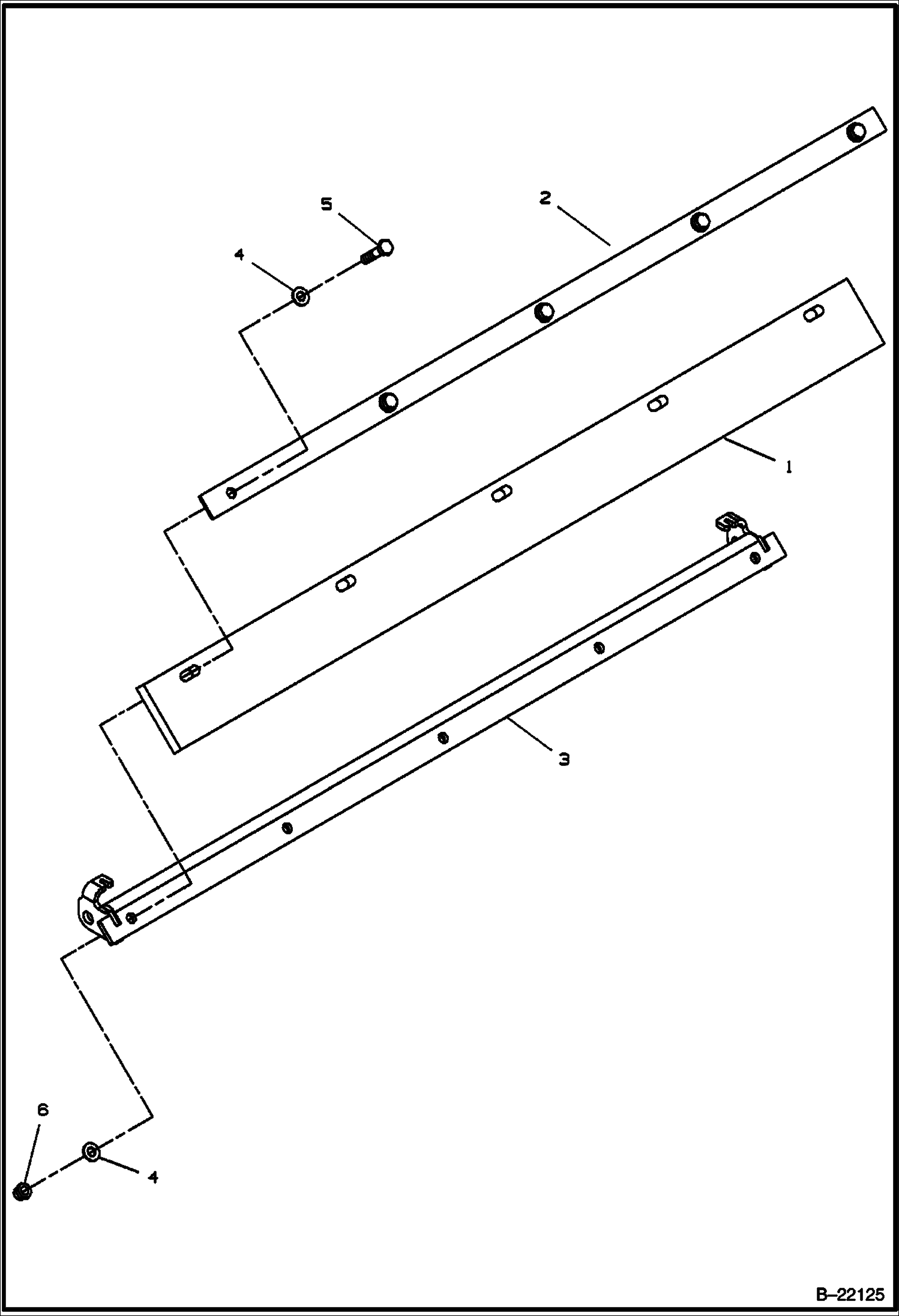 5
2
4
1
3
6
4
B–22125