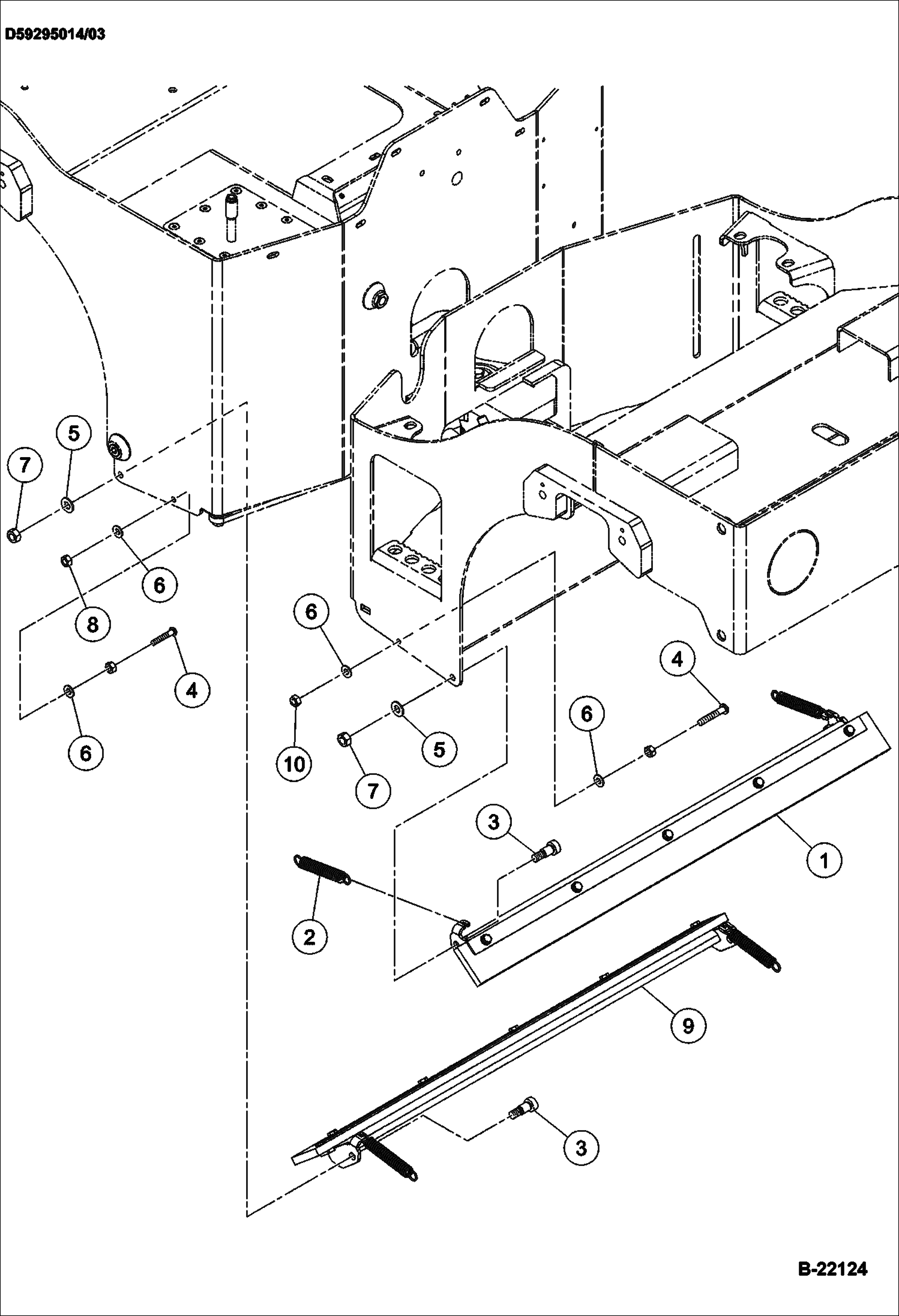 D59295014/03

5
7
6
8
4
6
6
10
5
7
4
6
3
1
2
9
3

B-22124