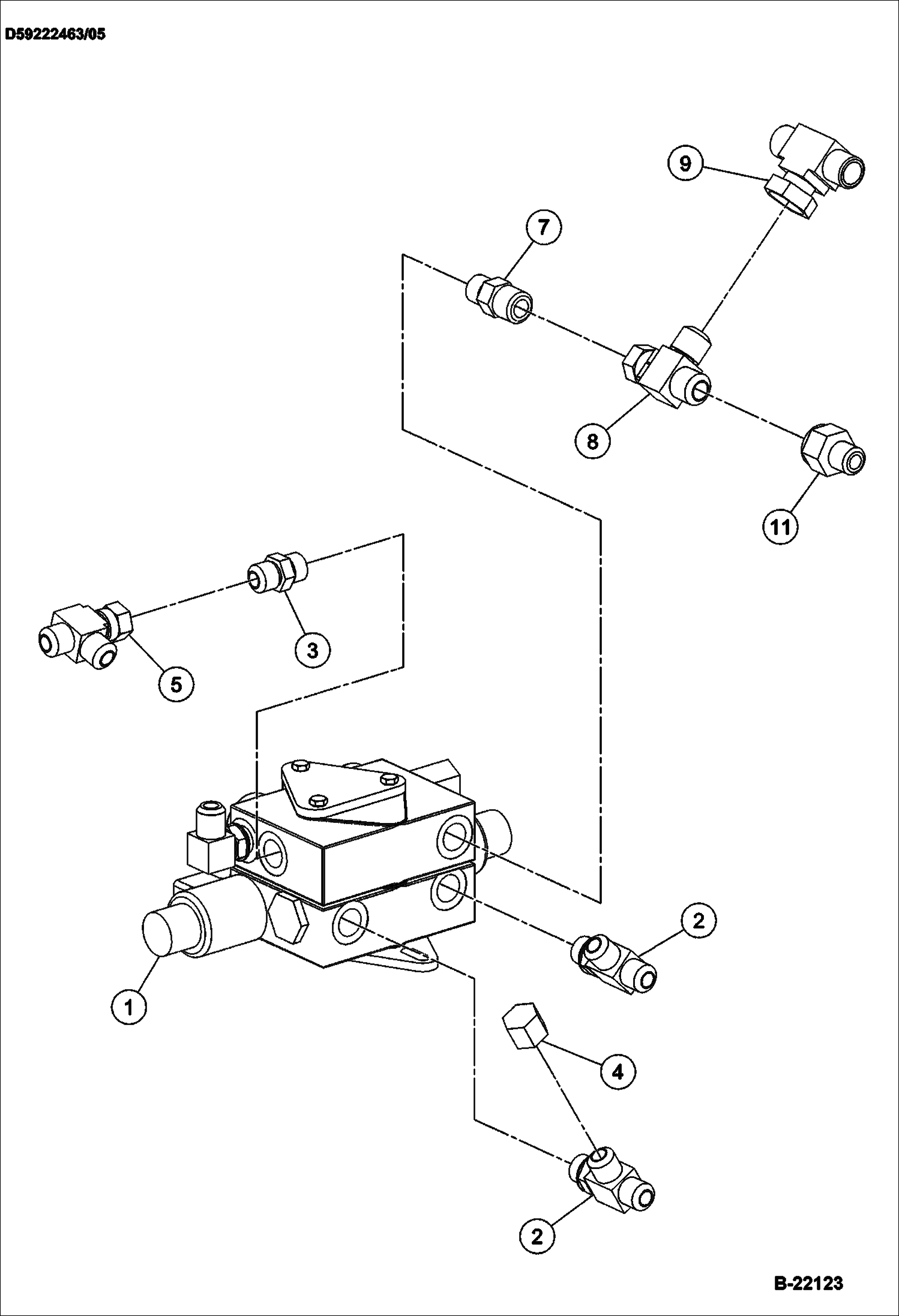 D59222463/05

9

7

8

11

3

5

2

1

4

2

B-22123