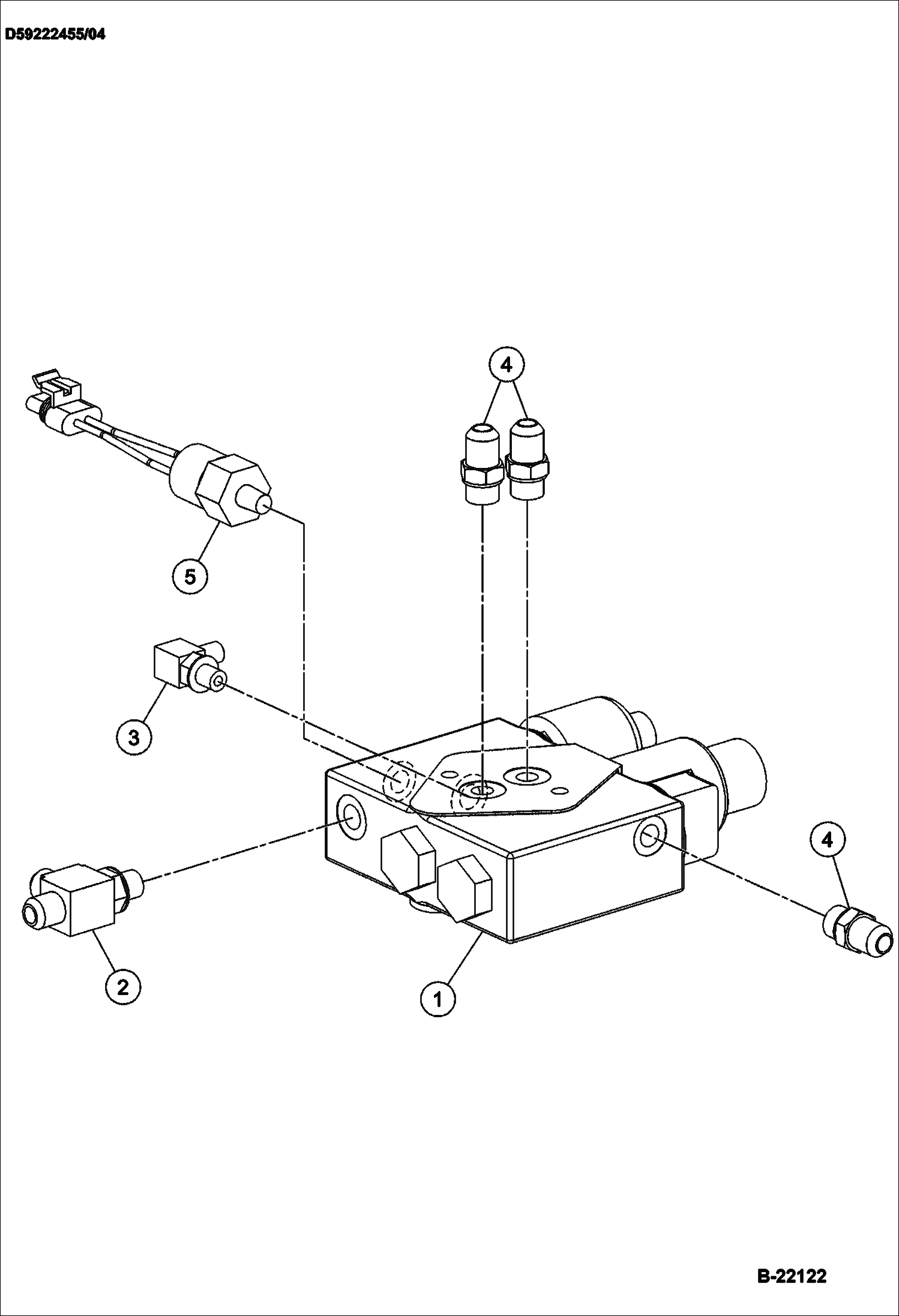 D59222455/04

4

5

3

4

2

1

B-22122