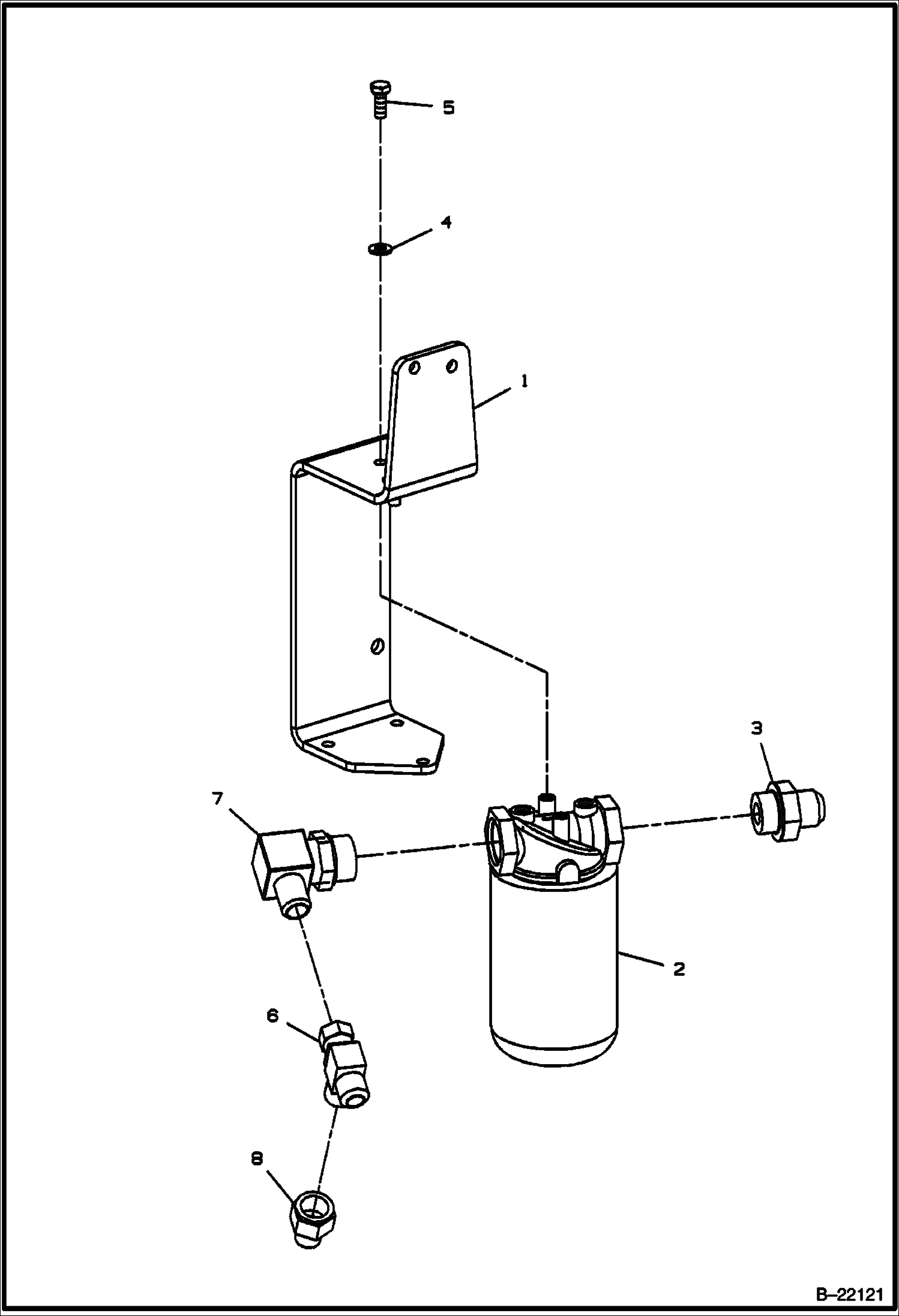 5

4

1

3

7

2

6

8

B–22121