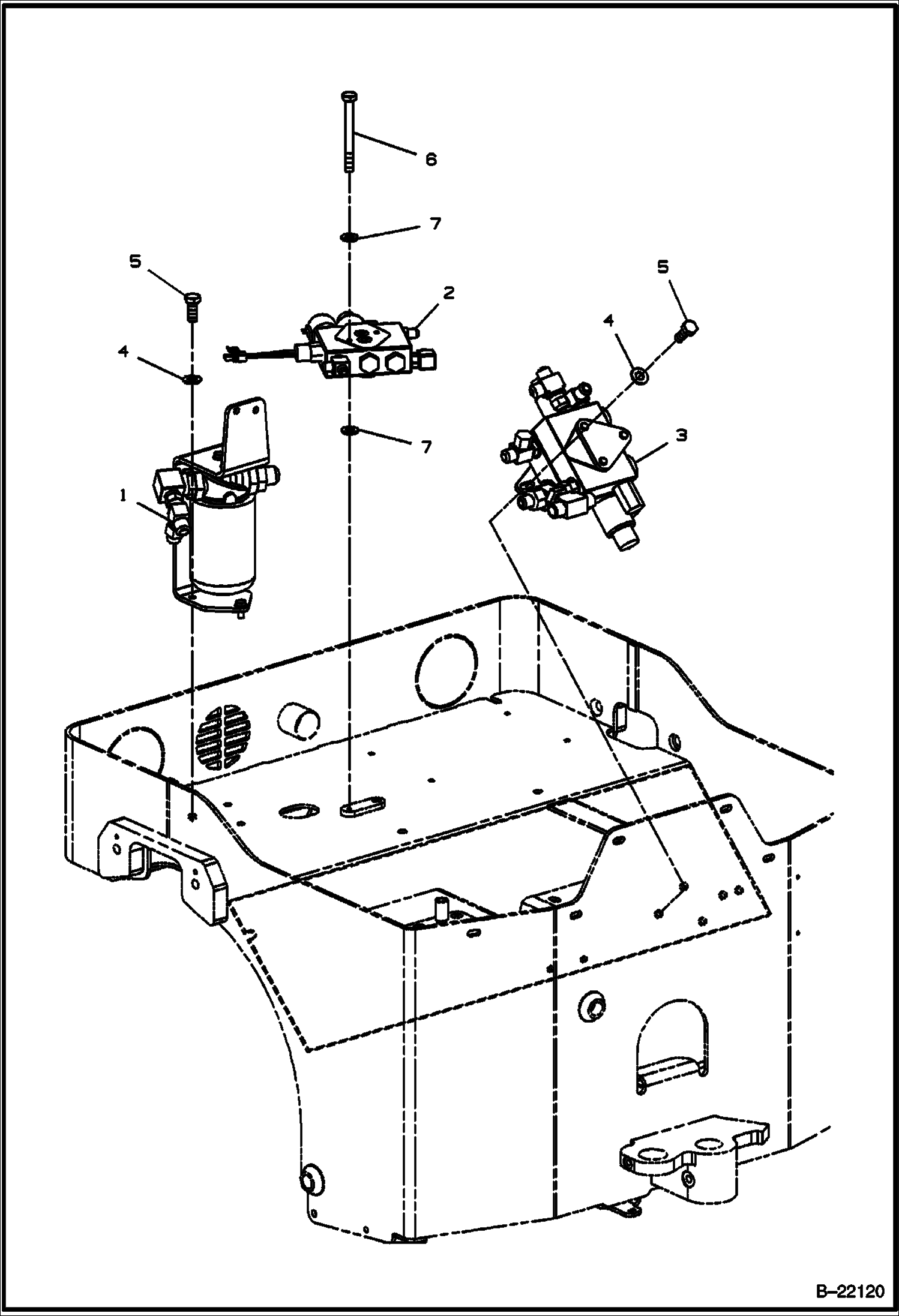 6

7

5

2

5

4

4

7

3

1

B–22120