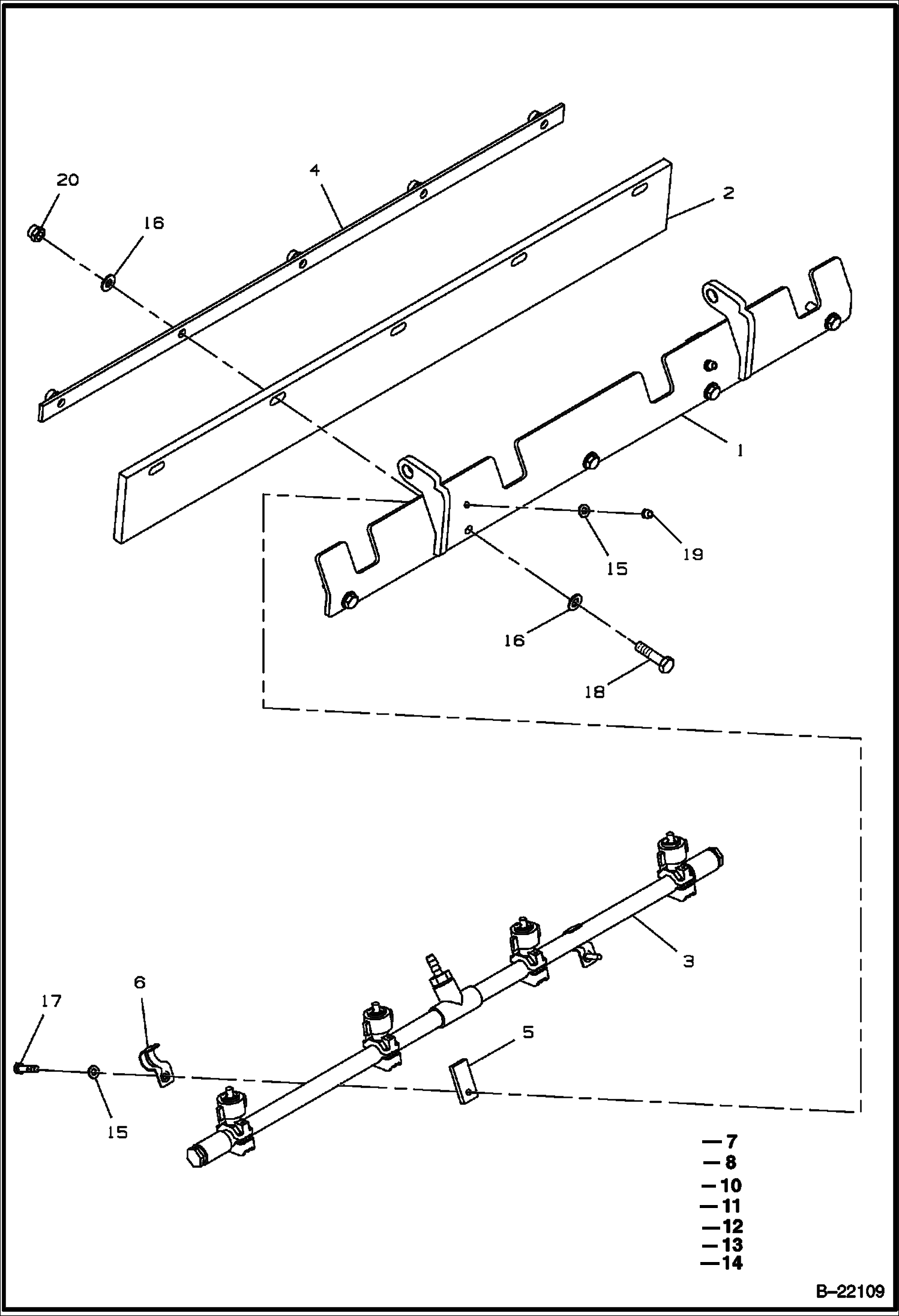 20
4
16
2
1
15
19
16
18
3
6
17
5
15
—7
—8
—10
—11
—12
—13
—14
B–22109