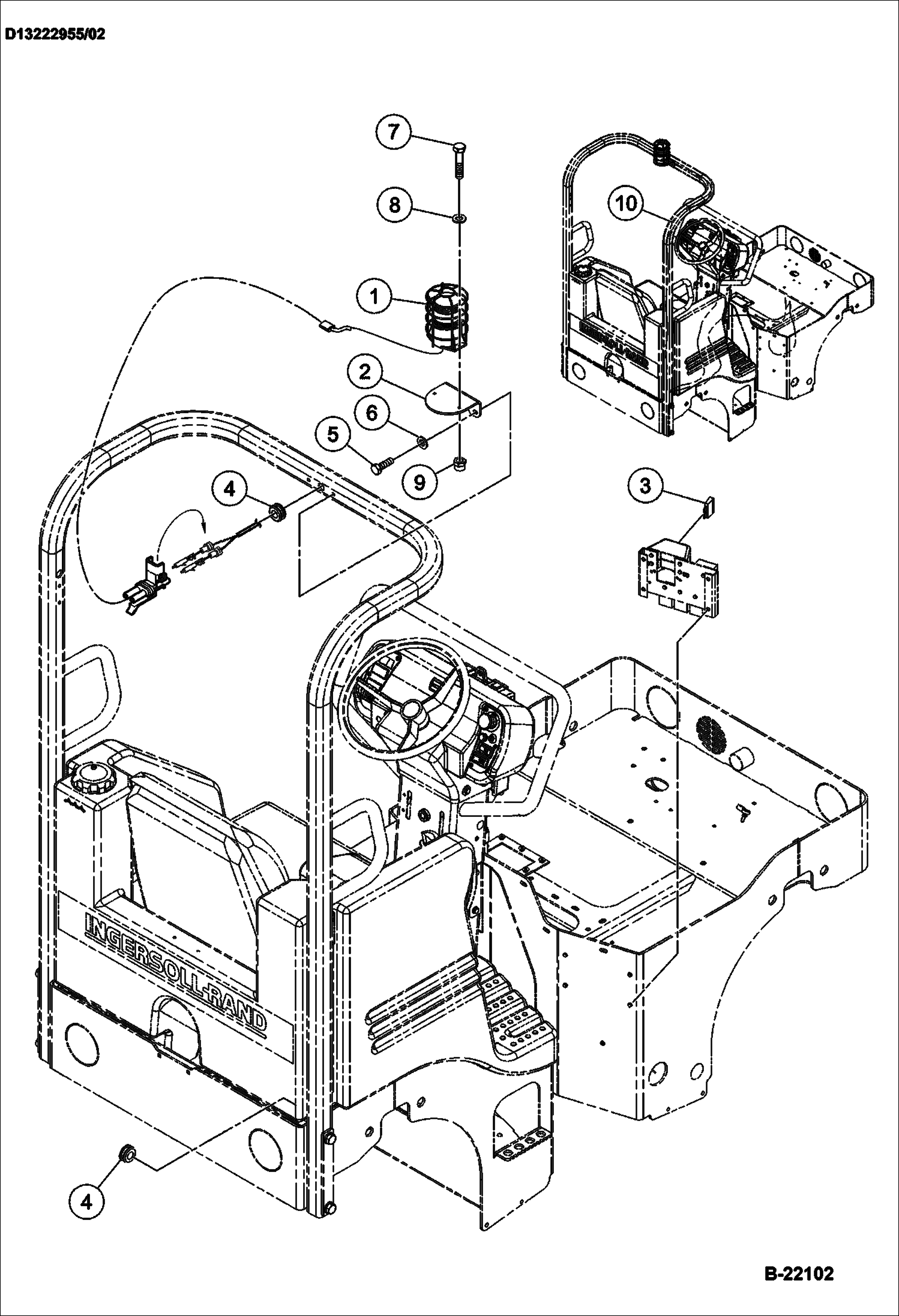 D13222955/02

7

8

10

1

2

6

5

9

4

3

INGERSOLL-RAND

4

B-22102