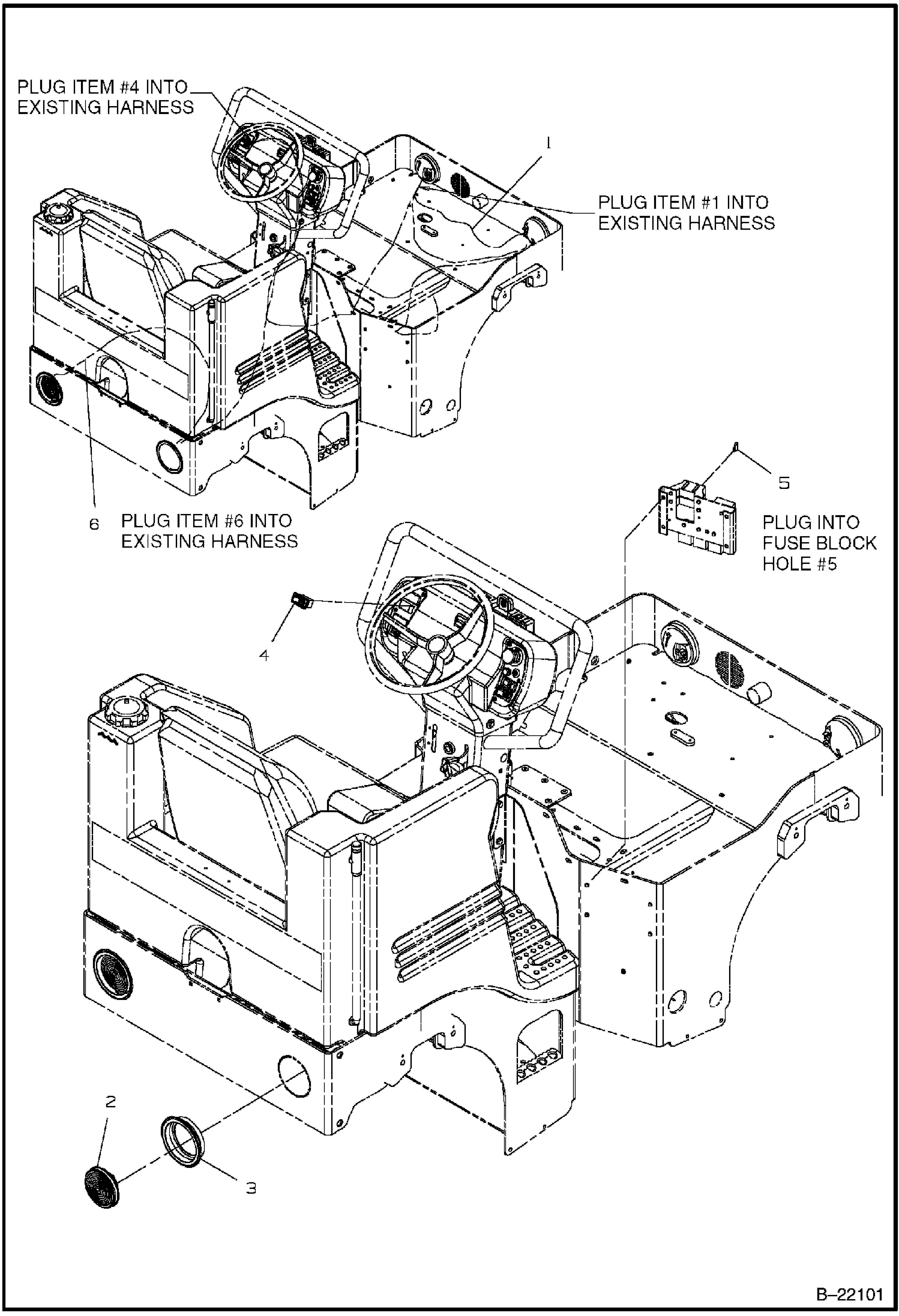 PLUG ITEM #4 INTO EXISTING HARNESS

1

PLUG ITEM #1 INTO EXISTING HARNESS

6

PLUG ITEM #6 INTO EXISTING HARNESS

5

PLUG INTO FUSE BLOCK HOLE #5

4

2

3

B–22101