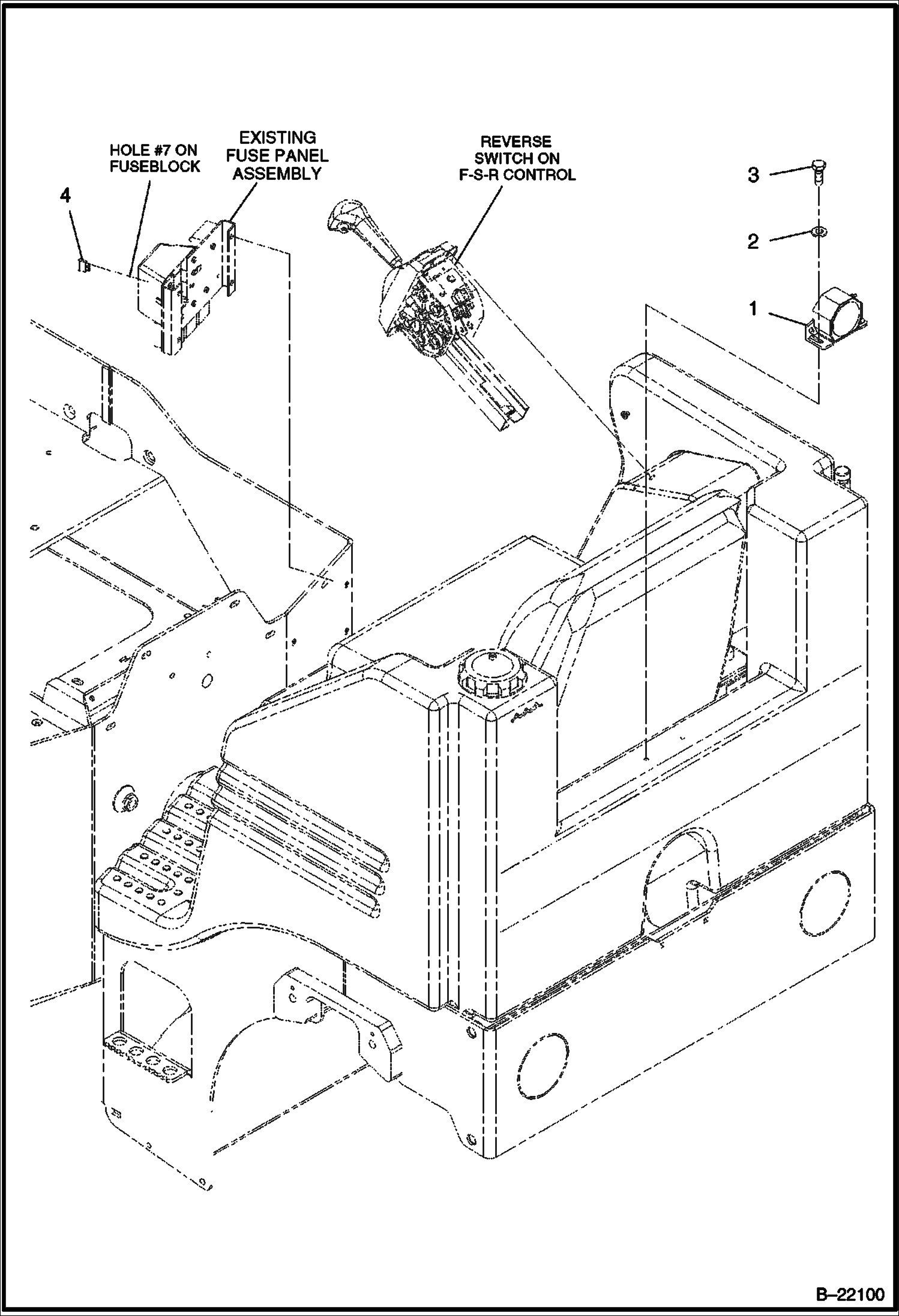 HOLE #7 ON FUSEBLOCK

EXISTING FUSE PANEL ASSEMBLY

REVERSE SWITCH ON F-S-R CONTROL

4

3

2

1

B–22100