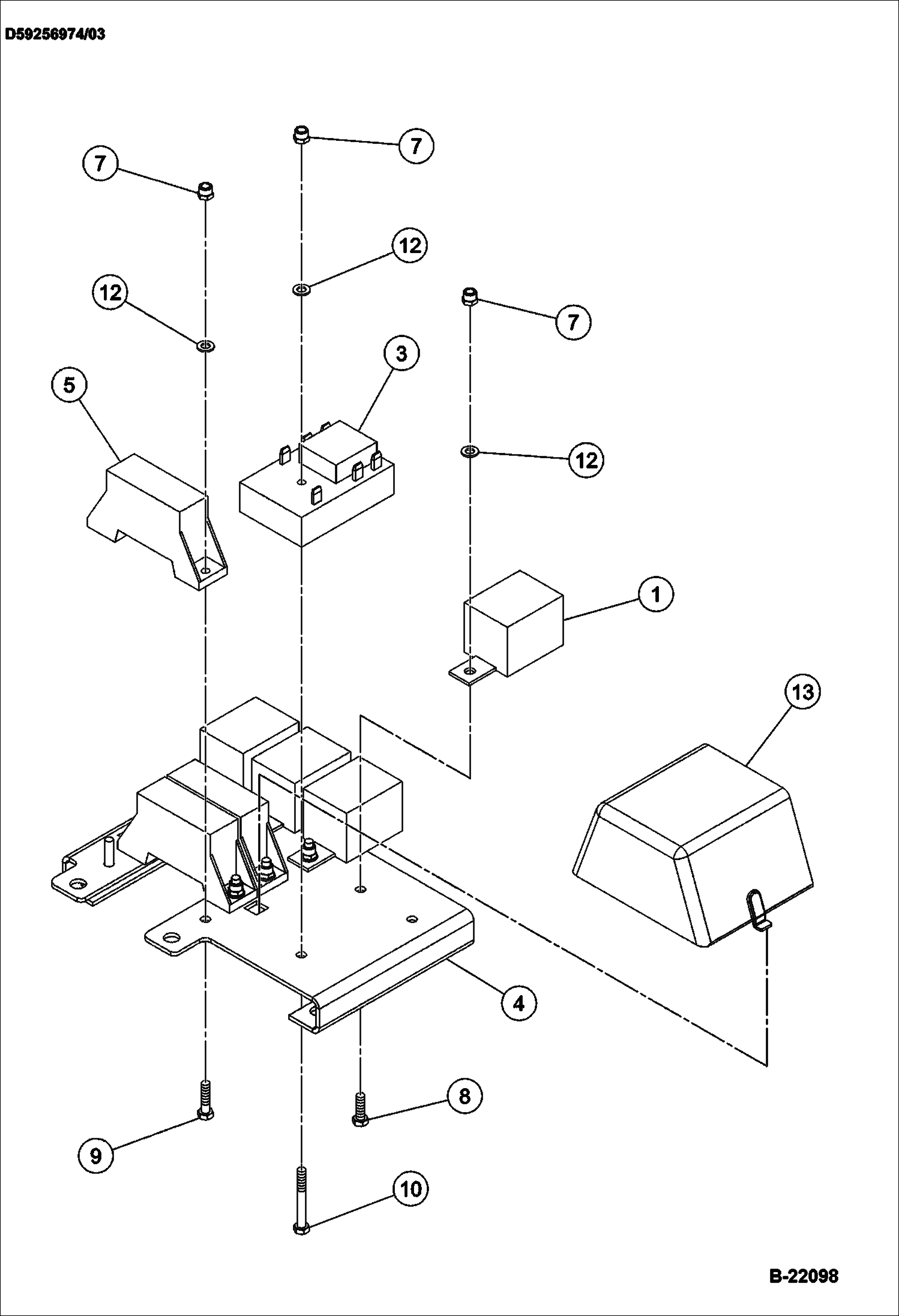 D59256974/03

7

7

12

12

7

3

5

12

1

13

4

8

9

10

B-22098