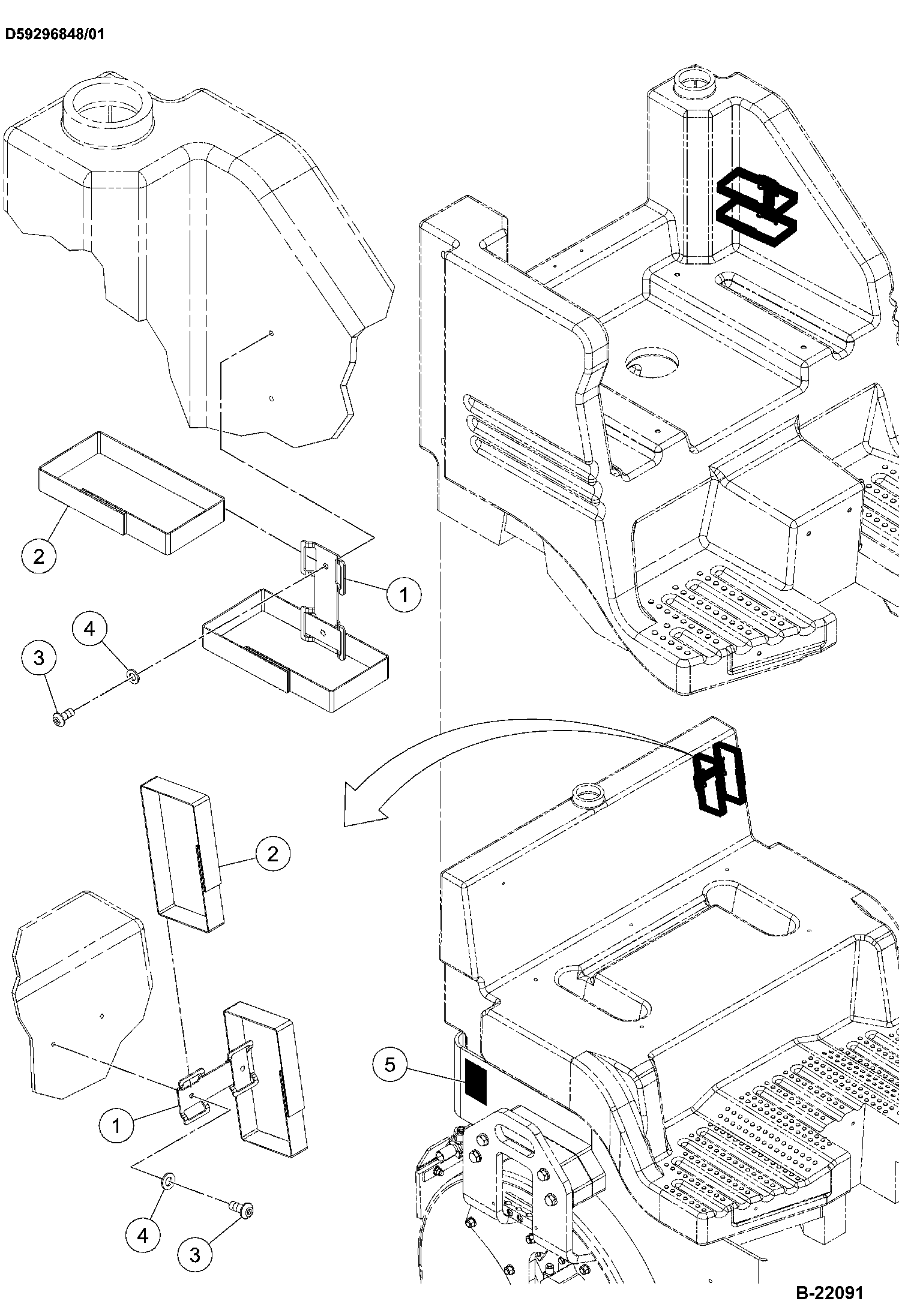 D59296848/01

2

1

4

3

2

5

1

4

3

B-22091