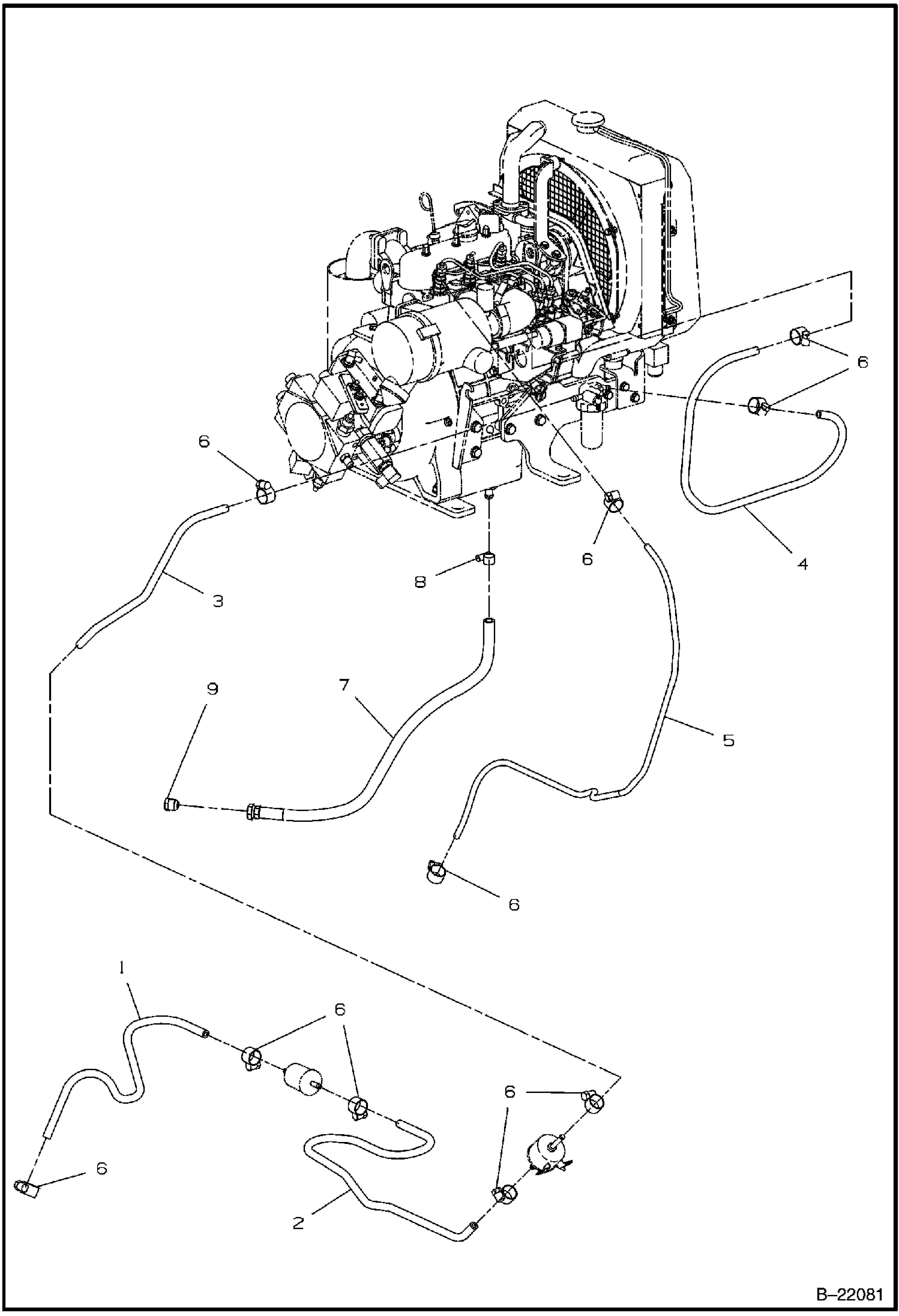 6
6
6
6
4
8
3
9
7
5
6
1
6
6
6
2
B–22081