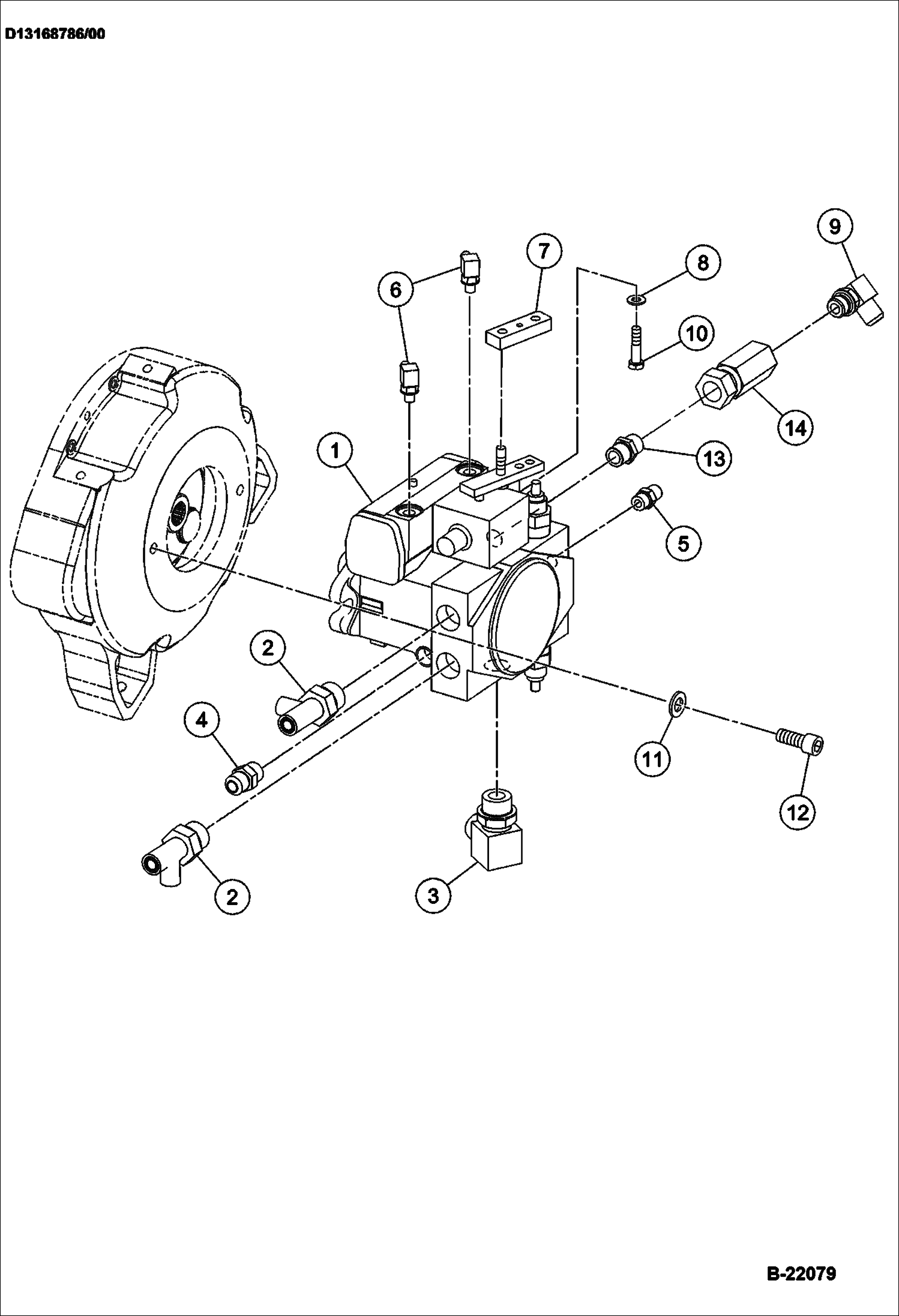 D13168786/00

9
7
8
6
10
14
1
13
5
2
4
11
12
2
3

B-22079