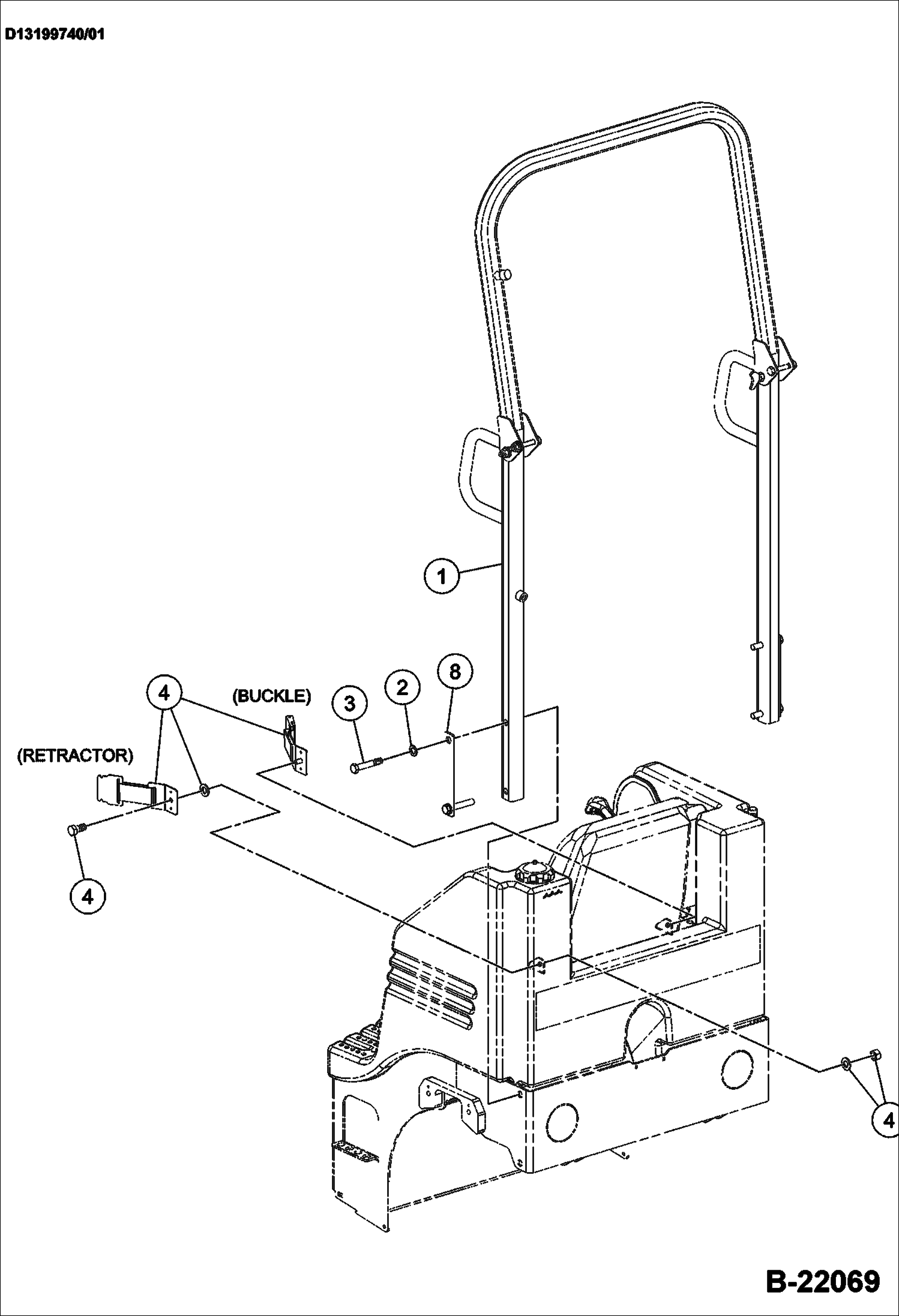 D13199740/01

1

4

(BUCKLE)

3

2

8

(RETRACTOR)

4

4

B-22069