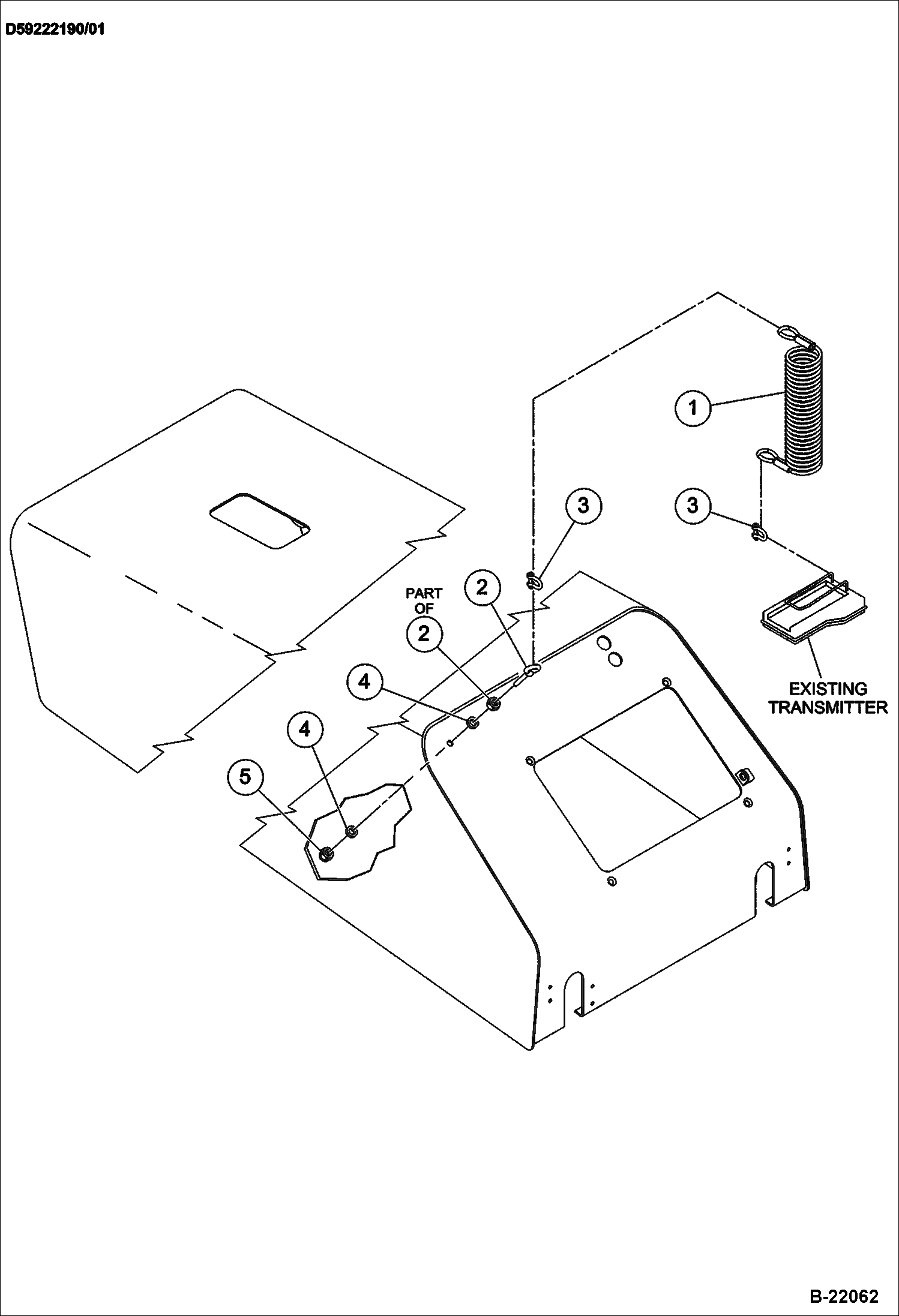 D59222190/01

1

3

3

PART OF

2

2

4

4

5

EXISTING TRANSMITTER

B-22062