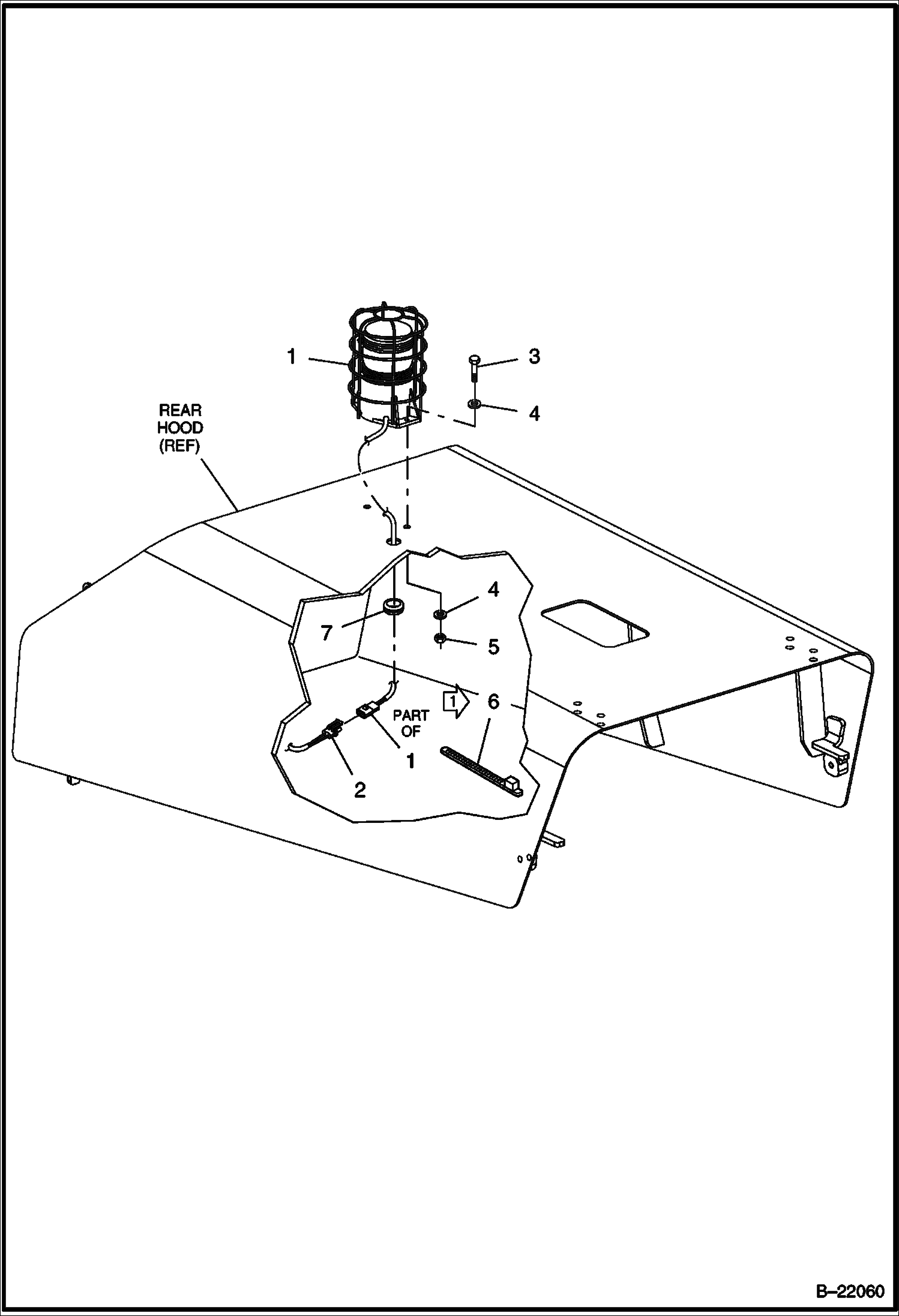 1

3

4

REAR HOOD (REF)

4

7

5

1

6

PART OF

1

2

B–22060