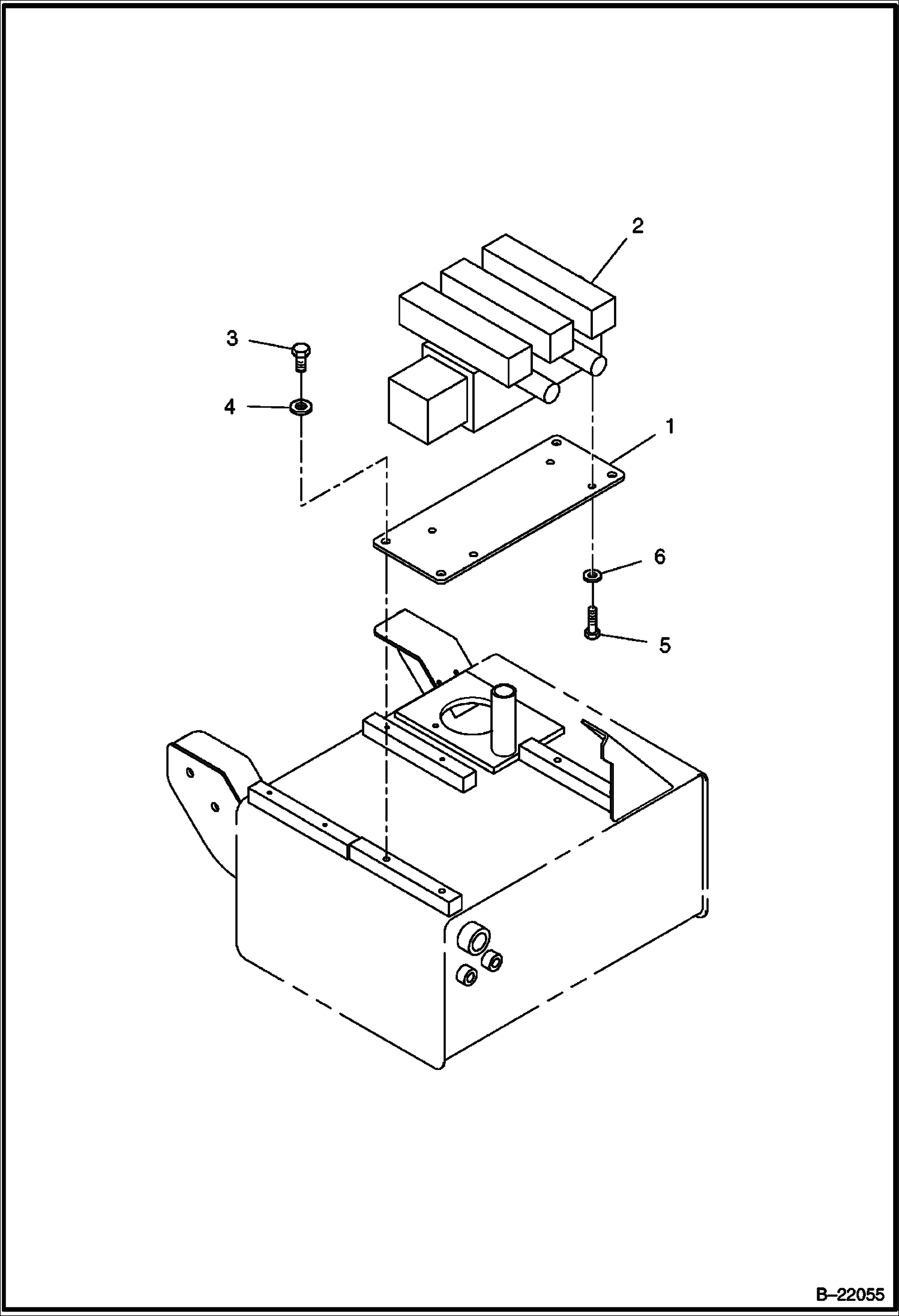 2

3

4

1

6

5

B–22055