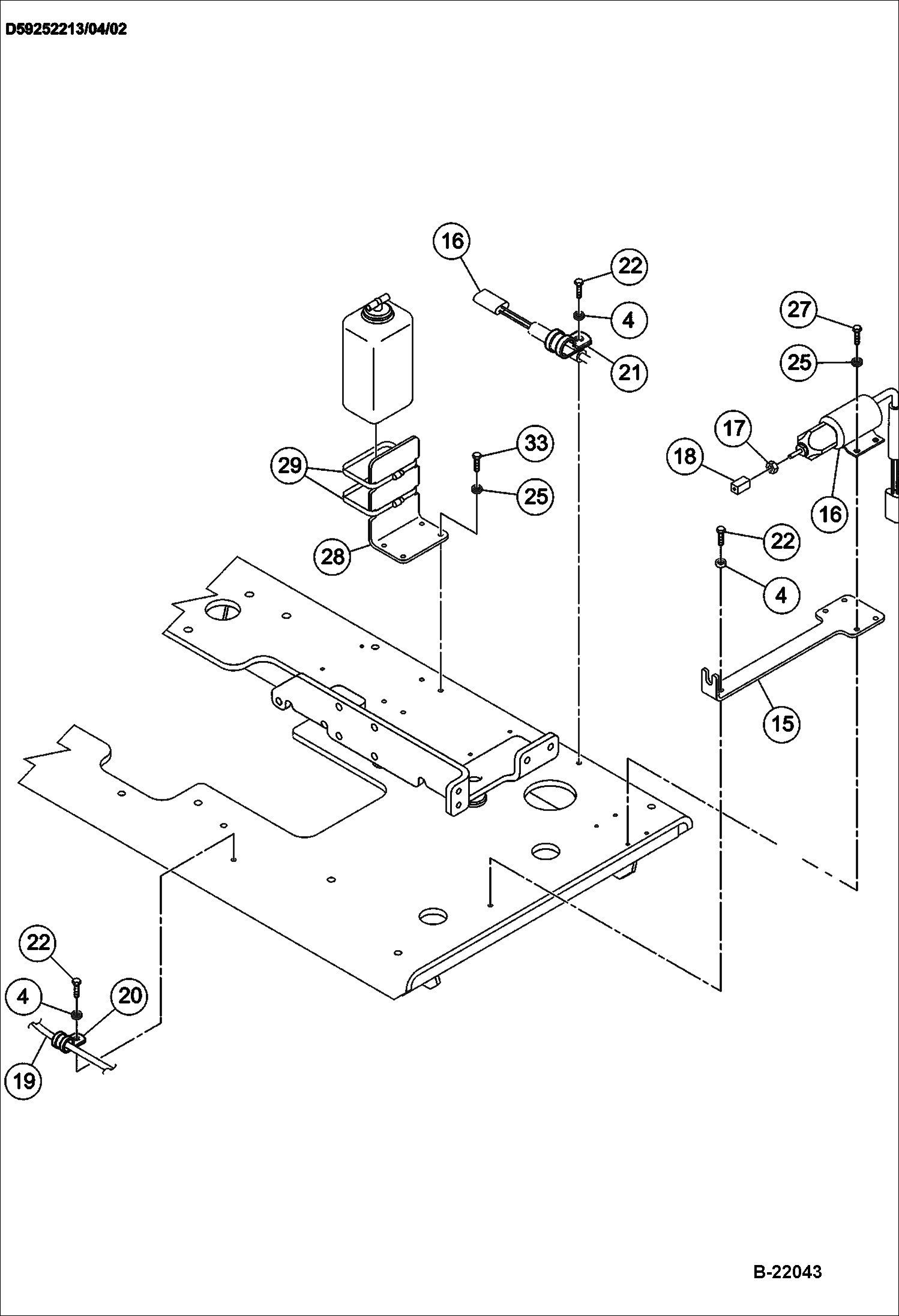 D59252213/04/02

16
22
4
21
27
25
17
18
16
29
33
25
28
22
4
15
22
4
20
19

B-22043