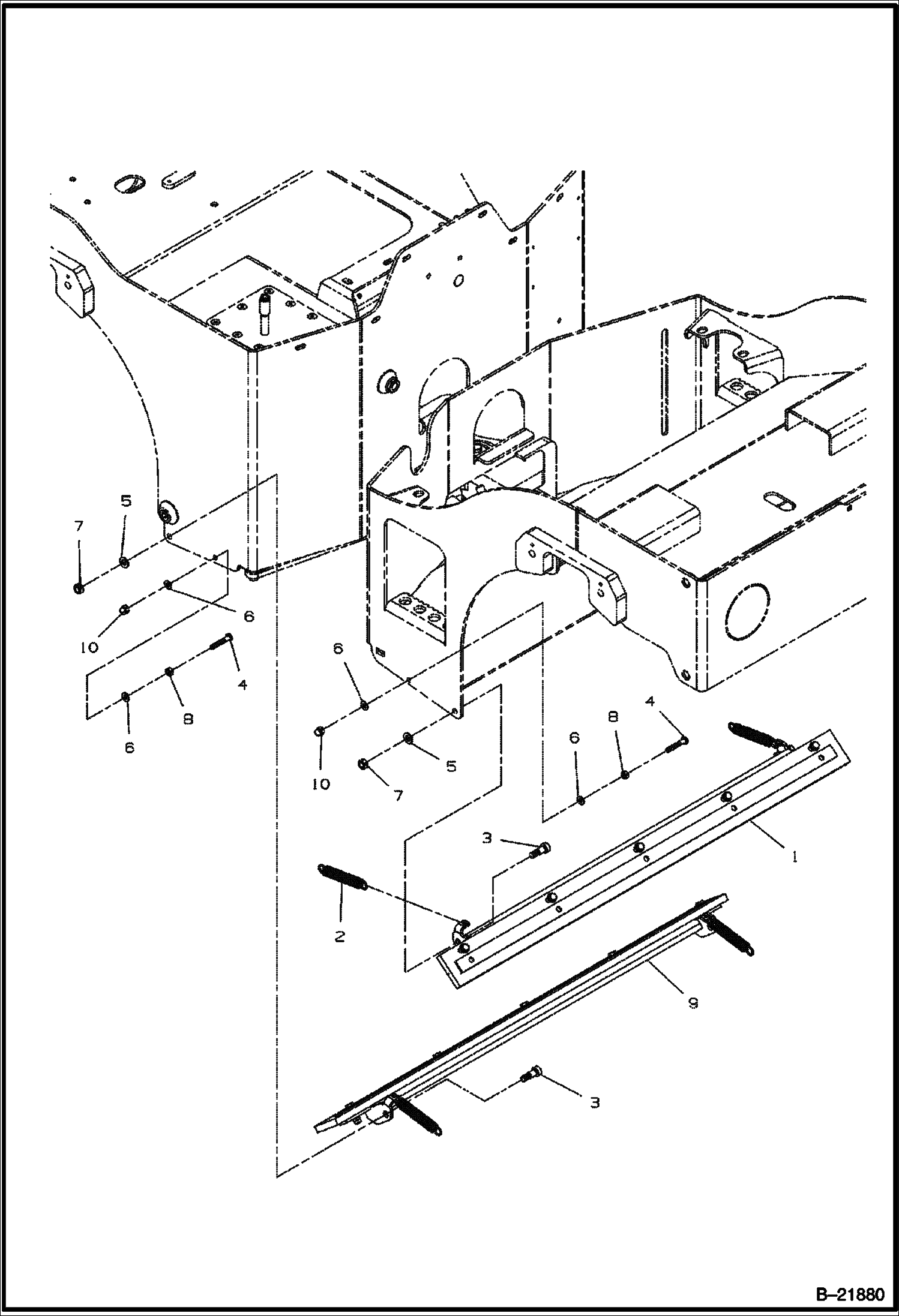 5
7
6
10
4
8
6
6
10
5
7
4
8
6
3
1
2
9
3
B–21880